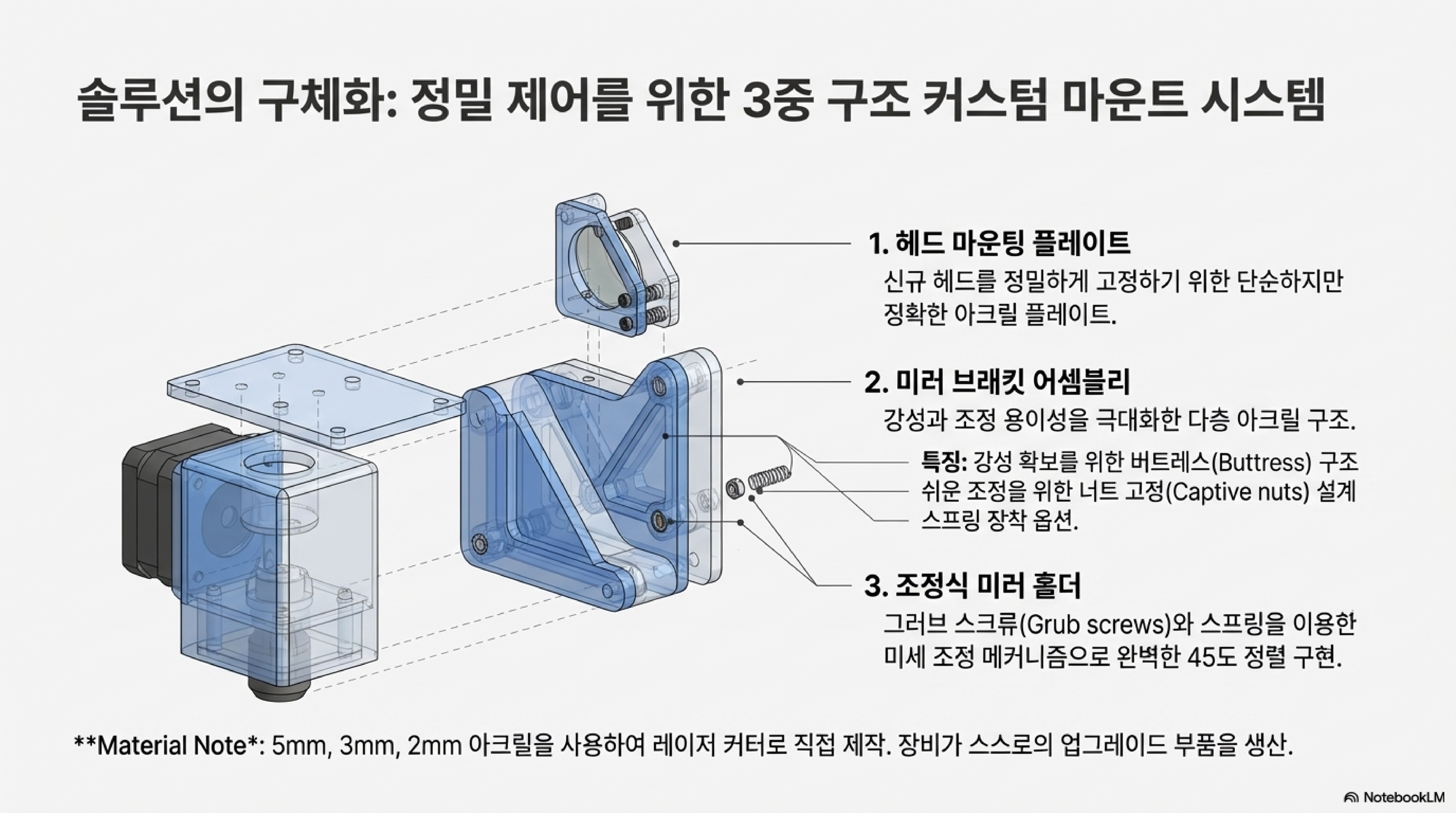 솔루션의 구체화: 정밀 제어를 위한 3중 구조 커스텀 마운트 시스템

1. 헤드 마운팅 플레이트

신규 헤드를 정밀하게 고정하기 위한 단순하지만 정확한 아크릴 플레이트.

2. 미러 브래킷 어셈블리

강성과 조정 용이성을 극대화한 다층 아크릴 구조.

특징: 강성 확보를 위한 버트레스(Buttress) 구조 쉬운 조정을 위한 너트 고정(Captive nuts) 설계 스프링 장착 옵션.

3. 조정식 미러 홀더

그러브 스크류(Grub screws)와 스프링을 이용한 미세 조정 메커니즘으로 완벽한 45도 정렬 구현.

**Material Note*: 5mm, 3mm, 2mm 아크릴을 사용하여 레이저 커터로 직접 제작. 장비가 스스로의 업그레이드 부품을 생산.

NotebookLM