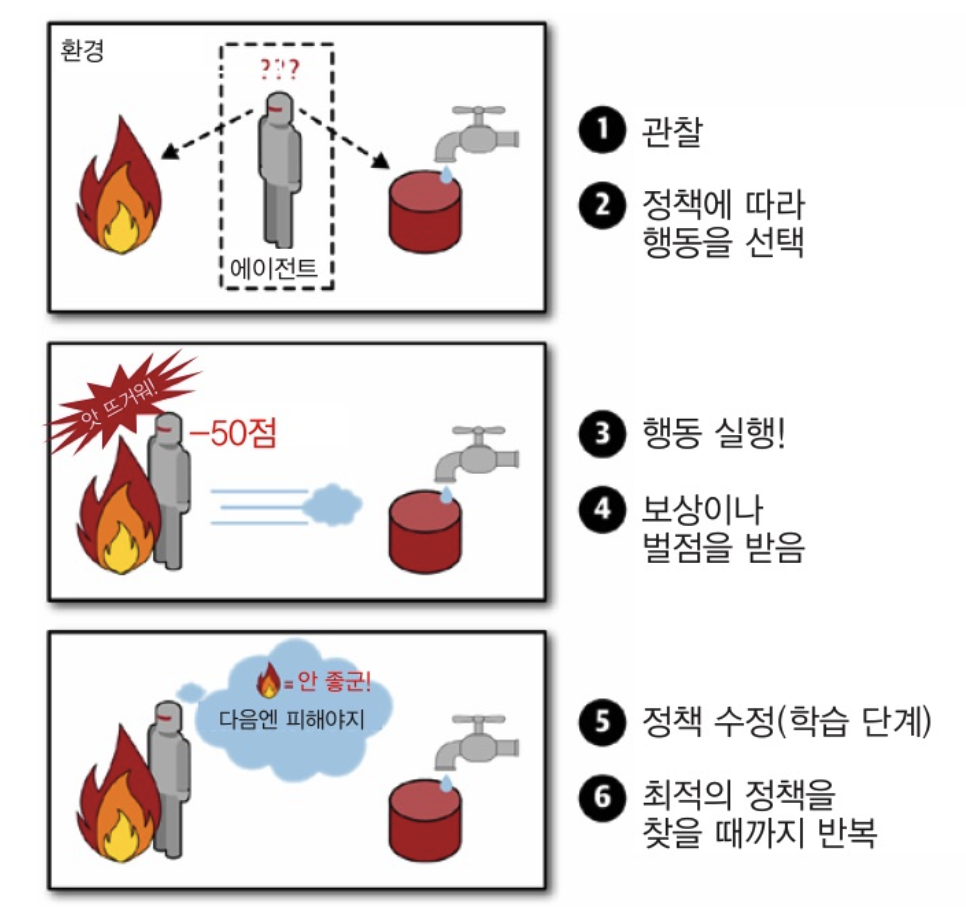 환경

???

에이전트

1 관찰

2 정책에 따라 행동을 선택

앗 뜨거워!

−50점

3 행동 실행!

4 보상이나 벌점을 받음

= 안 좋군!

다음엔 피해야지

5 정책 수정(학습 단계)

6 최적의 정책을 찾을 때까지 반복