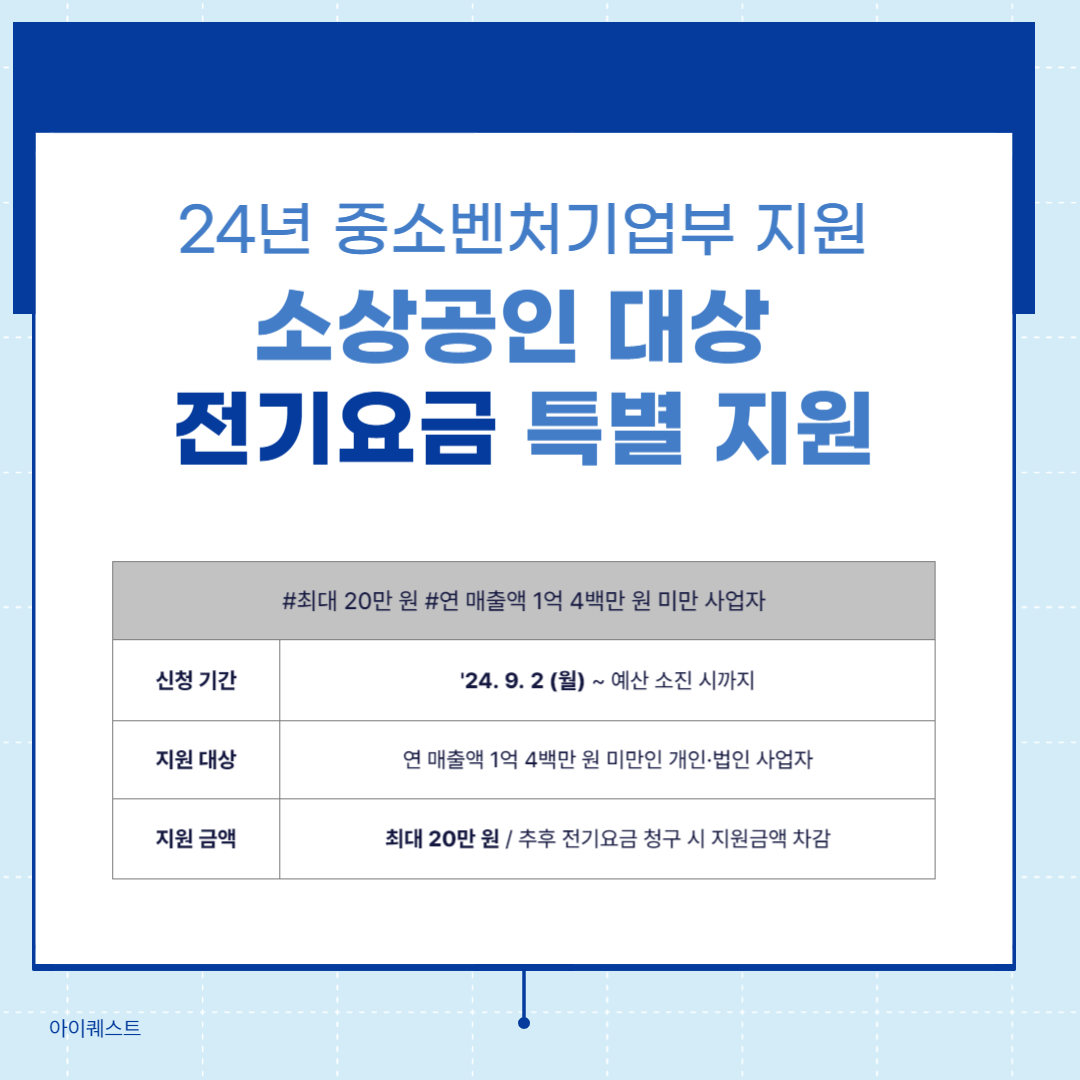 24년 중소벤처기업부 지원

소상공인 대상
전기요금 특별 지원

| #최대 20만 원 #연 매출액 1억 4백만 원 미만 사업자 | |
|---|---|
| 신청 기간 | '24. 9. 2 (월) ~ 예산 소진 시까지 |
| 지원 대상 | 연 매출액 1억 4백만 원 미만인 개인·법인 사업자 |
| 지원 금액 | 최대 20만 원 / 추후 전기요금 청구 시 지원금액 차감 |

아이퀘스트