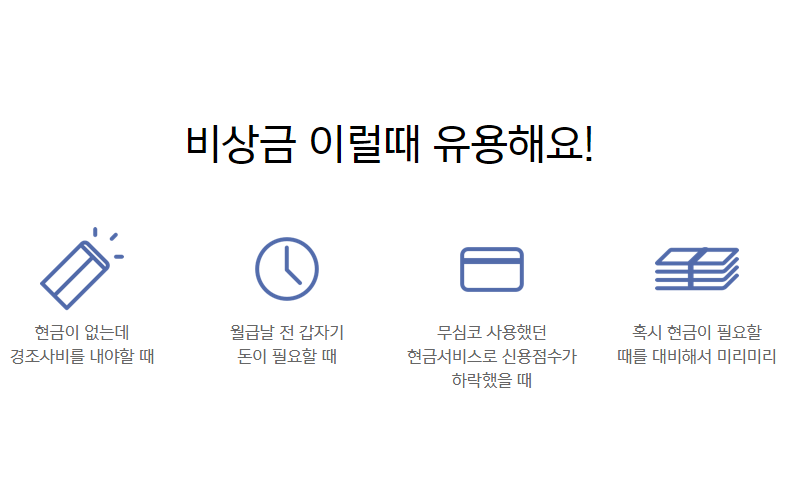 비상금 이럴때 유용해요!

현금이 없는데
경조사비를 내야할 때

월급날 전 갑자기
돈이 필요할 때

무심코 사용했던
현금서비스로 신용점수가
하락했을 때

혹시 현금이 필요할
때를 대비해서 미리미리