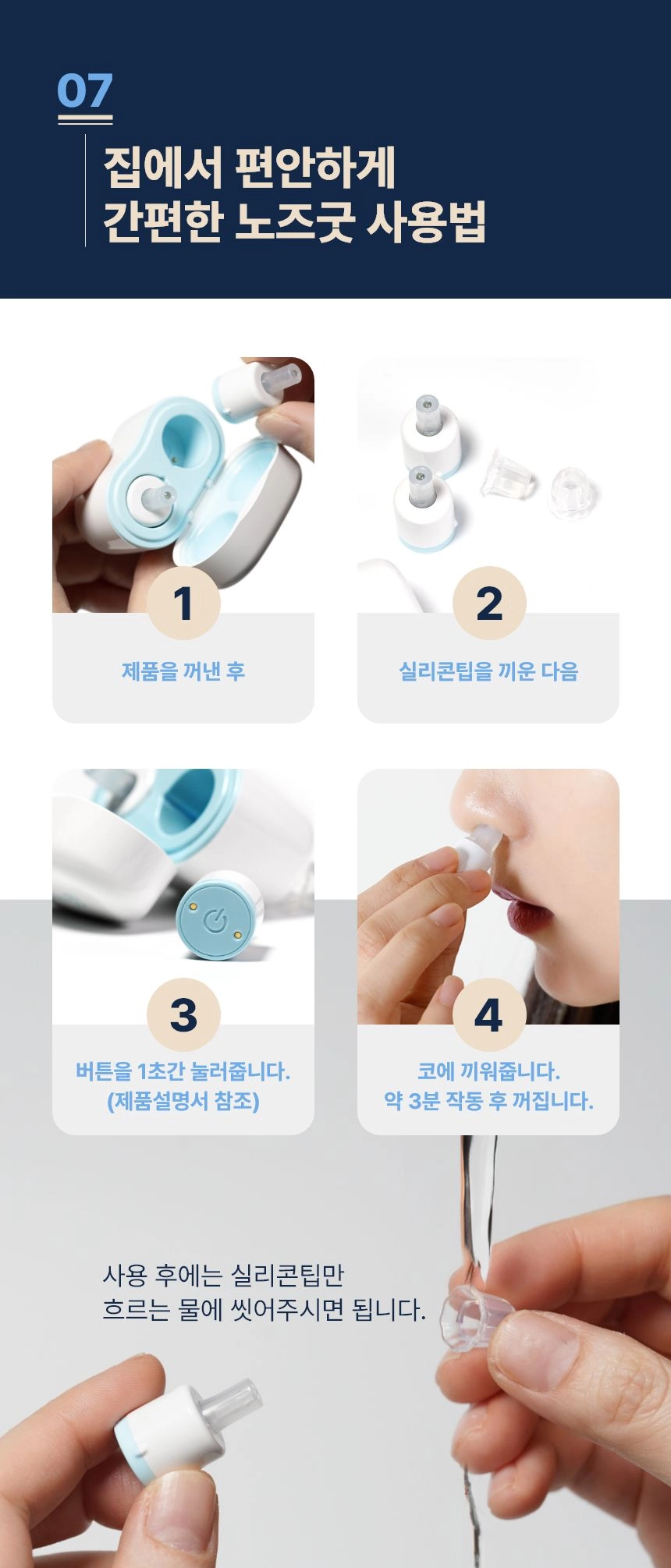 07

집에서 편안하게
간편한 노즈굿 사용법

1

제품을 꺼낸 후

2

실리콘팁을 끼운 다음

3

버튼을 1초간 눌러줍니다.
(제품설명서 참조)

4

코에 끼워줍니다.
약 3분 작동 후 꺼집니다.

사용 후에는 실리콘팁만
흐르는 물에 씻어주시면 됩니다.