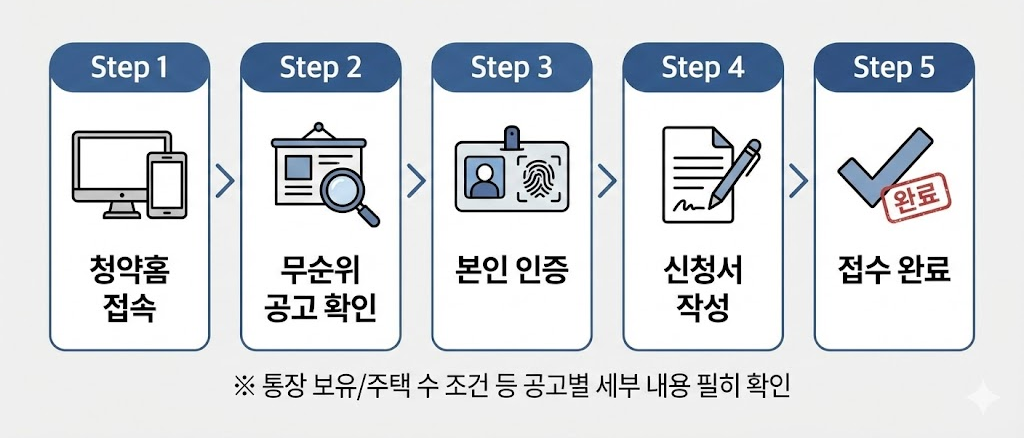 Step 1

청약홈 접속

Step 2

무순위 공고 확인

Step 3

본인 인증

Step 4

신청서 작성

Step 5

완료

접수 완료

※ 통장 보유/주택 수 조건 등 공고별 세부 내용 필히 확인