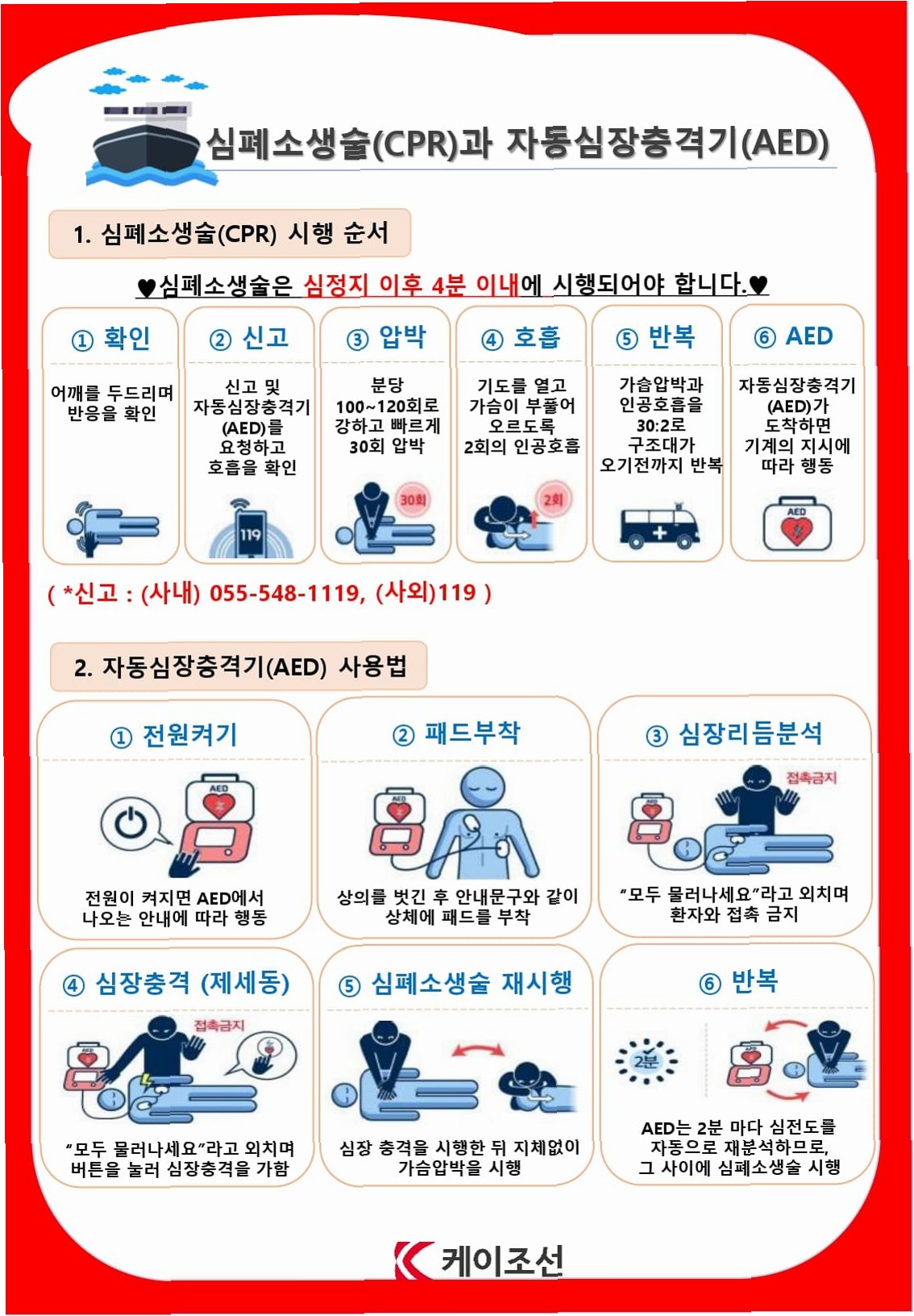 심폐소생술(CPR)과 자동심장충격기(AED)

1. 심폐소생술(CPR) 시행 순서

♥심폐소생술은 심정지 이후 4분 이내에 시행되어야 합니다.♥

① 확인
어깨를 두드리며 반응을 확인

② 신고
신고 및 자동심장충격기(AED)를 요청하고 호흡을 확인
119

③ 압박
분당 100~120회로 강하고 빠르게 30회 압박
30회

④ 호흡
기도를 열고 가슴이 부풀어 오르도록 2회의 인공호흡
2회

⑤ 반복
가슴압박과 인공호흡을 30:2로 구조대가 오기전까지 반복

⑥ AED
자동심장충격기(AED)가 도착하면 기계의 지시에 따라 행동
AED

( *신고 : (사내) 055-548-1119, (사외)119 )

2. 자동심장충격기(AED) 사용법

① 전원켜기
AED
전원이 켜지면 AED에서 나오는 안내에 따라 행동

② 패드부착
AED
상의를 벗긴 후 안내문구와 같이 상체에 패드를 부착

③ 심장리듬분석
접촉금지
AED
"모두 물러나세요"라고 외치며 환자와 접촉 금지

④ 심장충격 (제세동)
접촉금지
AED
"모두 물러나세요"라고 외치며 버튼을 눌러 심장충격을 가함

⑤ 심폐소생술 재시행
심장 충격을 시행한 뒤 지체없이 가슴압박을 시행

⑥ 반복
2분
AED
AED는 2분 마다 심전도를 자동으로 재분석하므로, 그 사이에 심폐소생술 시행

케이조선