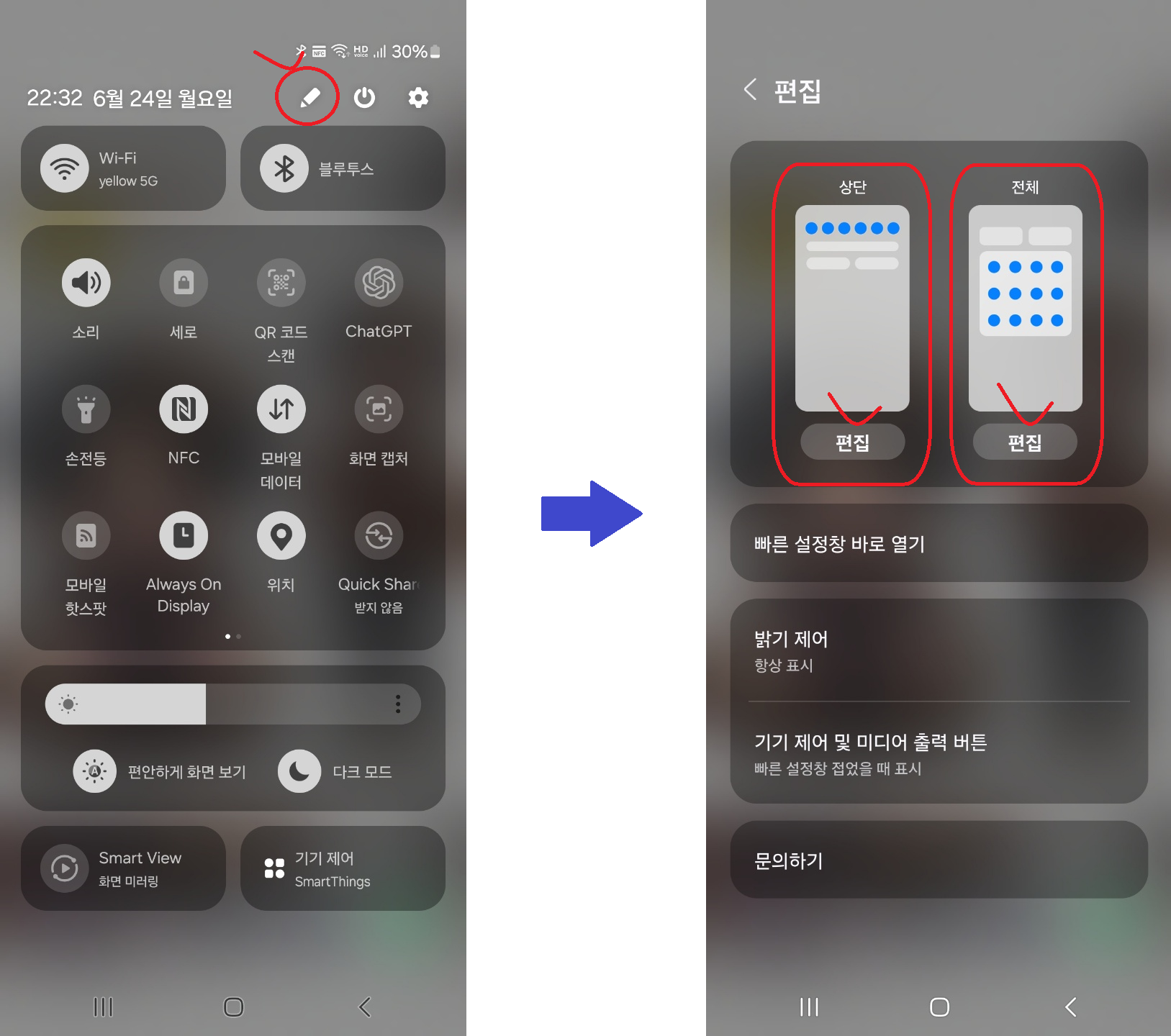 30%

22:32 6월 24일 월요일

Wi-Fi
yellow 5G

블루투스

소리

세로

QR 코드 스캔

ChatGPT

손전등

NFC

모바일 데이터

화면 캡처

모바일 핫스팟

Always On Display

위치

Quick Shar
받지 않음

편안하게 화면 보기

다크 모드

Smart View
화면 미러링

기기 제어
SmartThings

편집

상단

편집

전체

편집

빠른 설정창 바로 열기

밝기 제어
항상 표시

기기 제어 및 미디어 출력 버튼
빠른 설정창 접었을 때 표시

문의하기