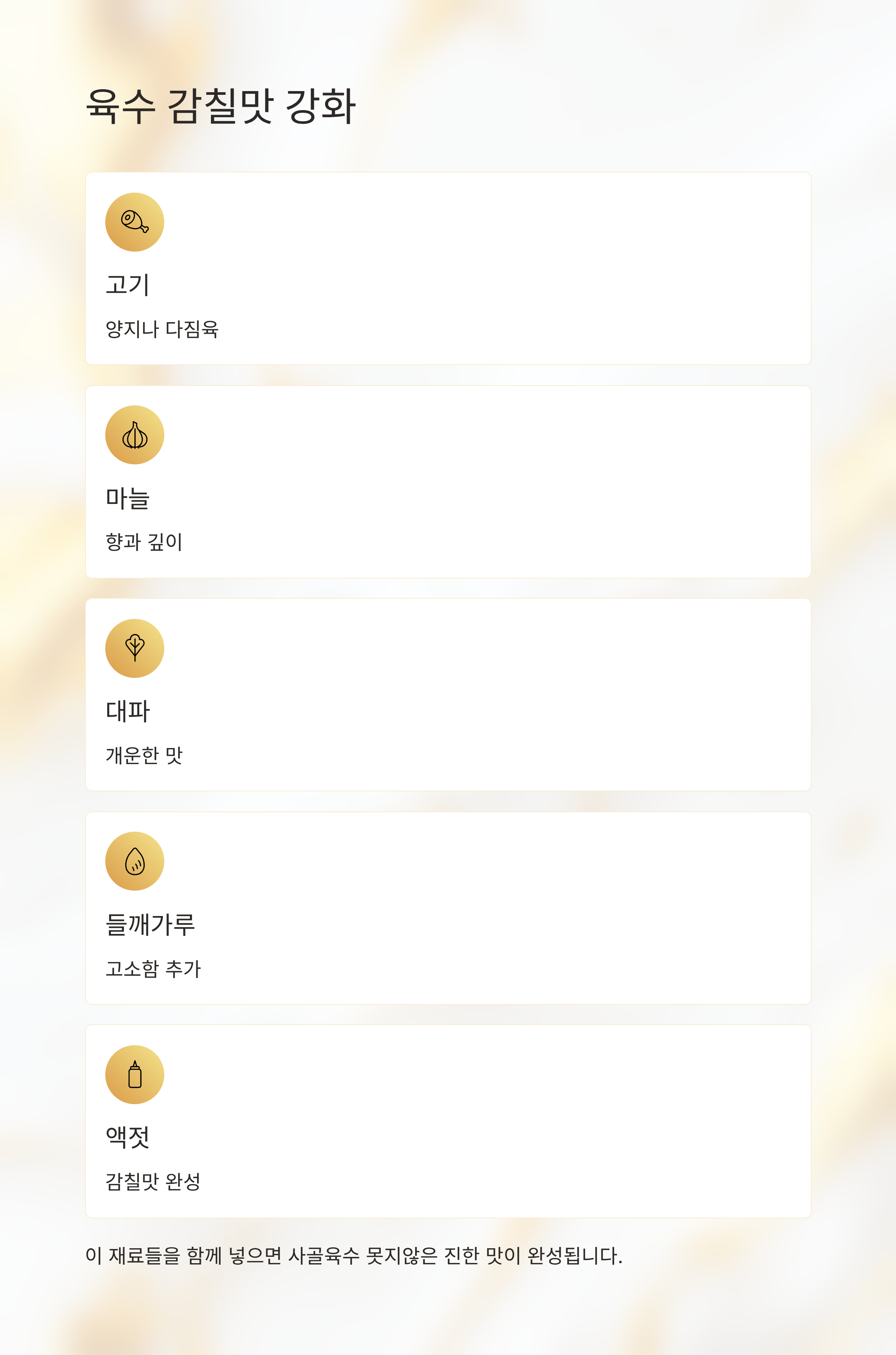 육수 감칠맛 강화

고기

양지나 다짐육

마늘

향과 깊이

대파

개운한 맛

들깨가루

고소함 추가

액젓

감칠맛 완성

이 재료들을 함께 넣으면 사골육수 못지않은 진한 맛이 완성됩니다.