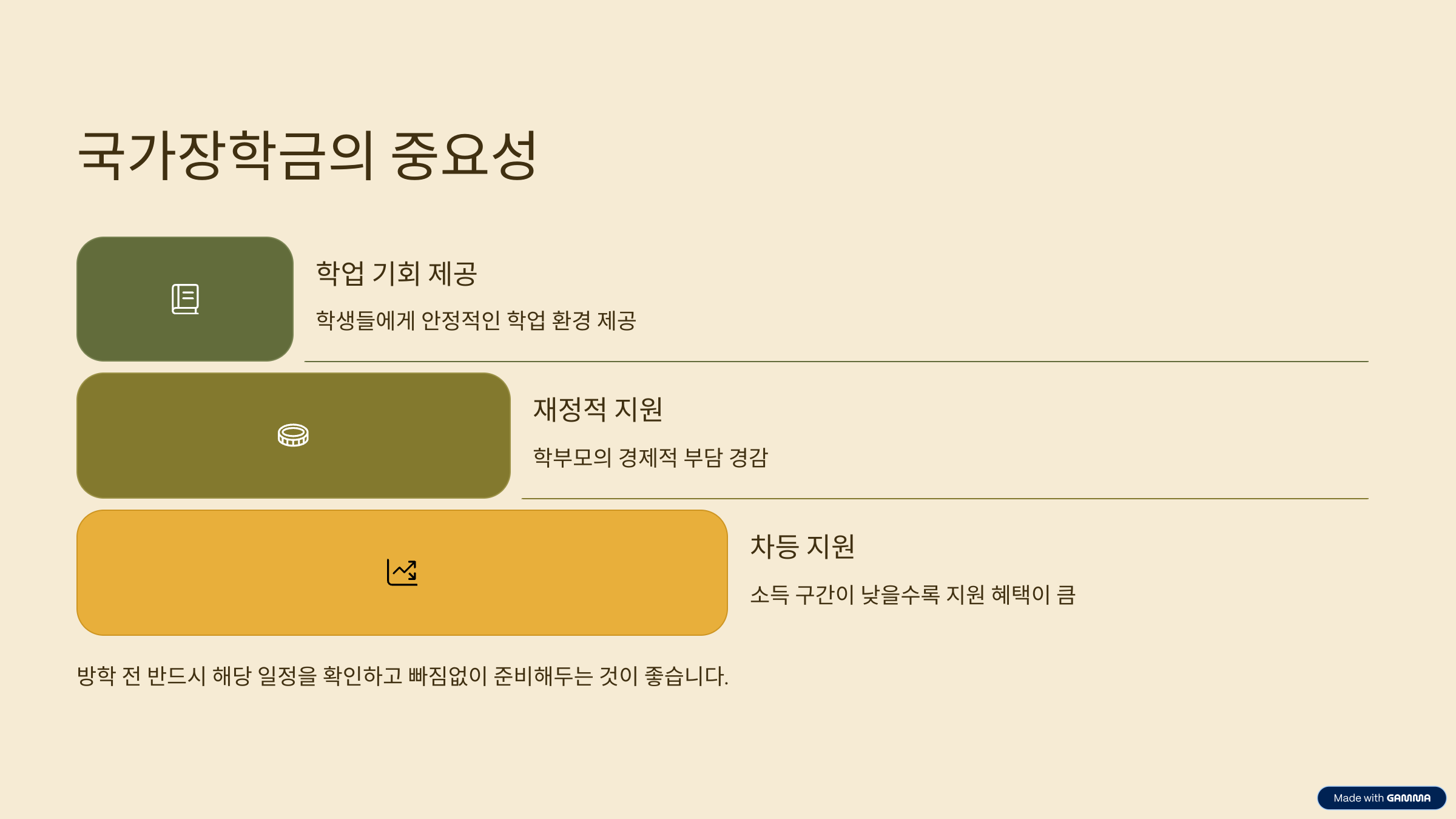 국가장학금의 중요성

학업 기회 제공

학생들에게 안정적인 학업 환경 제공

재정적 지원

학부모의 경제적 부담 경감

차등 지원

소득 구간이 낮을수록 지원 혜택이 큼

방학 전 반드시 해당 일정을 확인하고 빠짐없이 준비해두는 것이 좋습니다.

Made with GAMMA