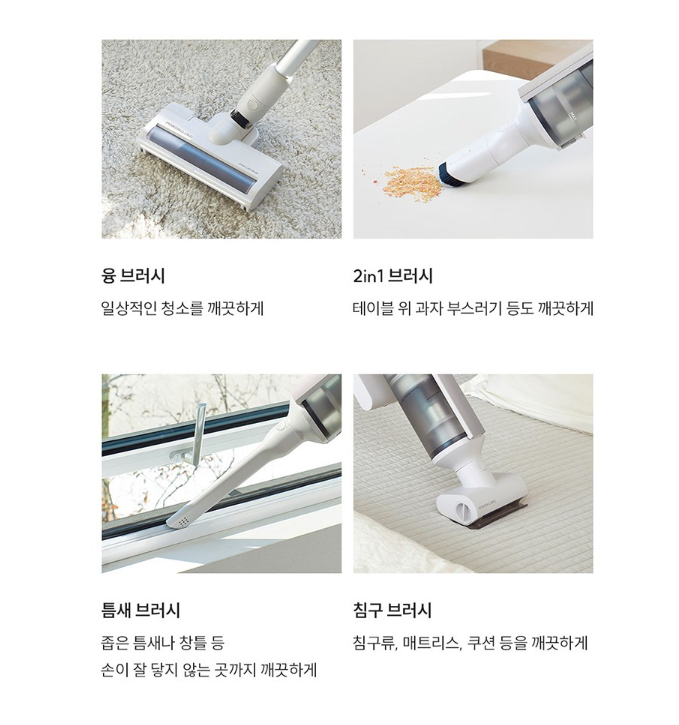 융 브러시

일상적인 청소를 깨끗하게

2in1 브러시

테이블 위 과자 부스러기 등도 깨끗하게

틈새 브러시

좁은 틈새나 창틀 등
손이 잘 닿지 않는 곳까지 깨끗하게

침구 브러시

침구류, 매트리스, 쿠션 등을 깨끗하게