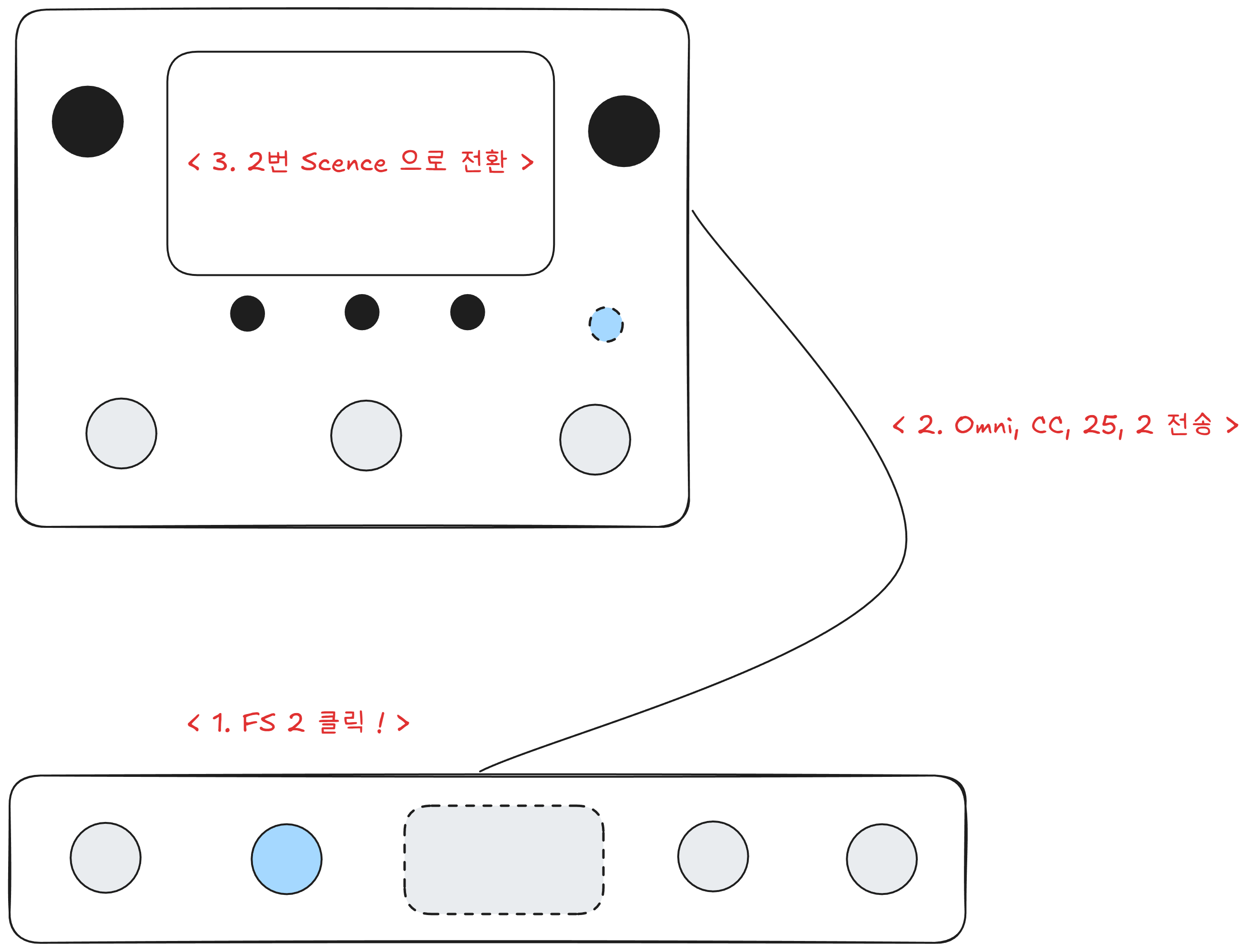 < 3. 2번 Scence 으로 전환 >

< 2. Omni, CC, 25, 2 전송 >

< 1. FS 2 클릭 ! >