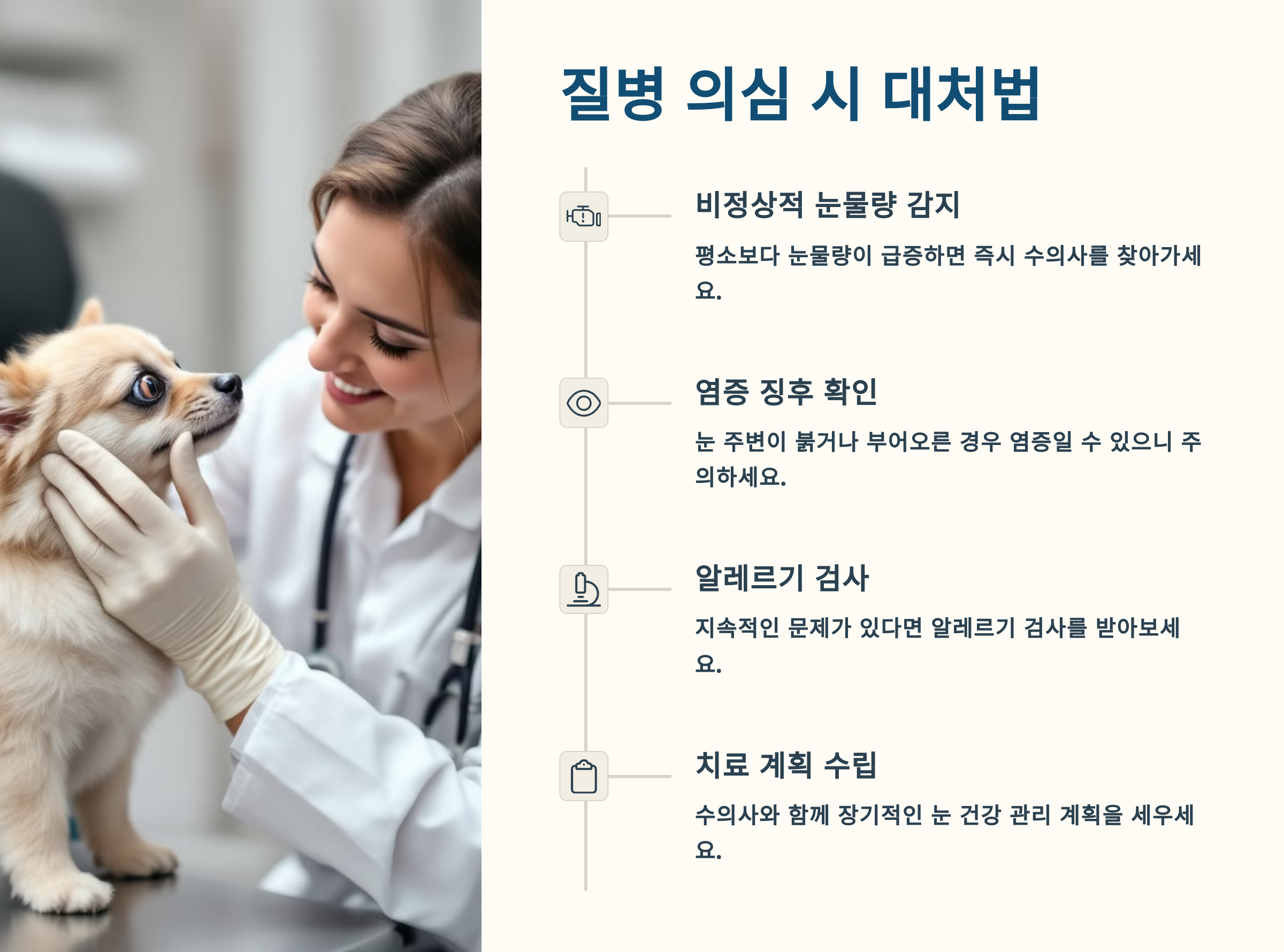 질병 의심 시 대처법

비정상적 눈물량 감지

평소보다 눈물량이 급증하면 즉시 수의사를 찾아가세요.

염증 징후 확인

눈 주변이 붉거나 부어오른 경우 염증일 수 있으니 주의하세요.

알레르기 검사

지속적인 문제가 있다면 알레르기 검사를 받아보세요.

치료 계획 수립

수의사와 함께 장기적인 눈 건강 관리 계획을 세우세요.