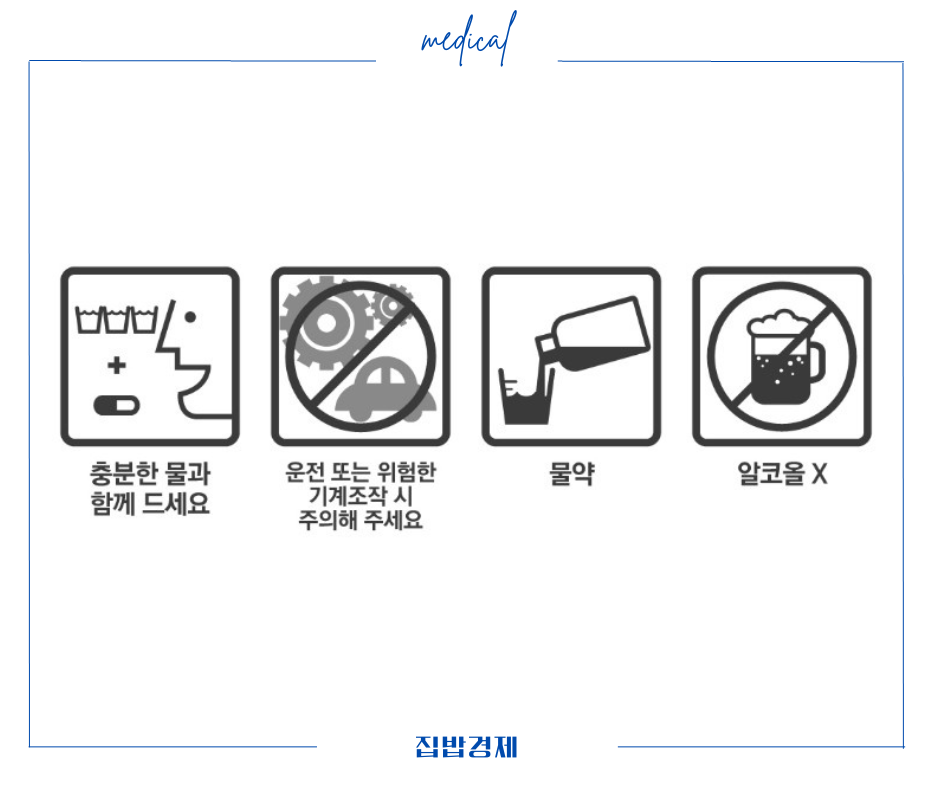 medical

충분한 물과 함께 드세요

운전 또는 위험한 기계조작 시 주의해 주세요

물약

알코올 X

집밥경제