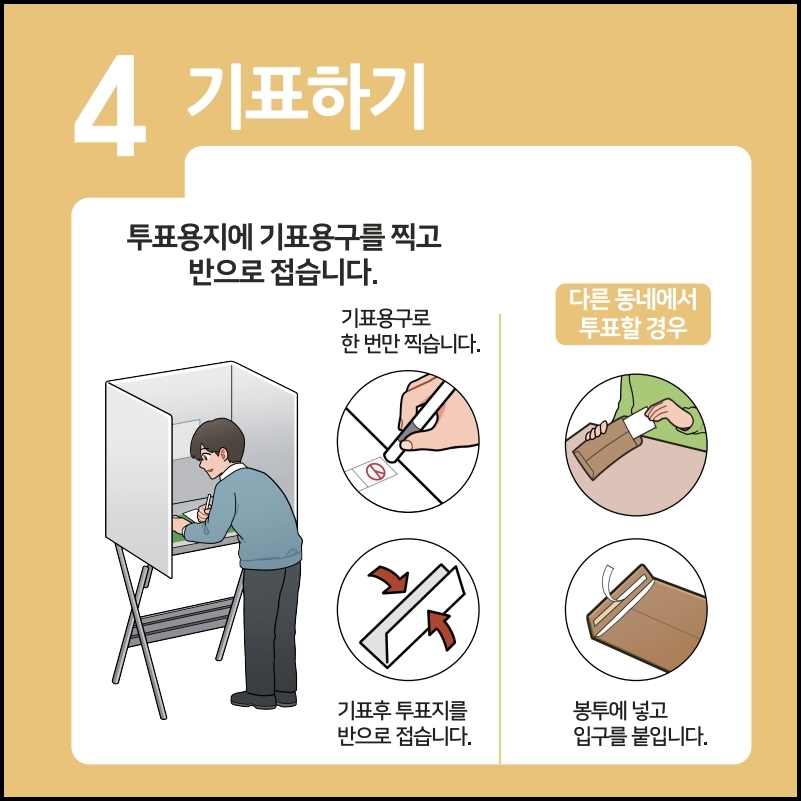 4 기표하기

투표용지에 기표용구를 찍고 반으로 접습니다.

기표용구로 한 번만 찍습니다.

기표후 투표지를 반으로 접습니다.

다른 동네에서 투표할 경우

봉투에 넣고 입구를 붙입니다.