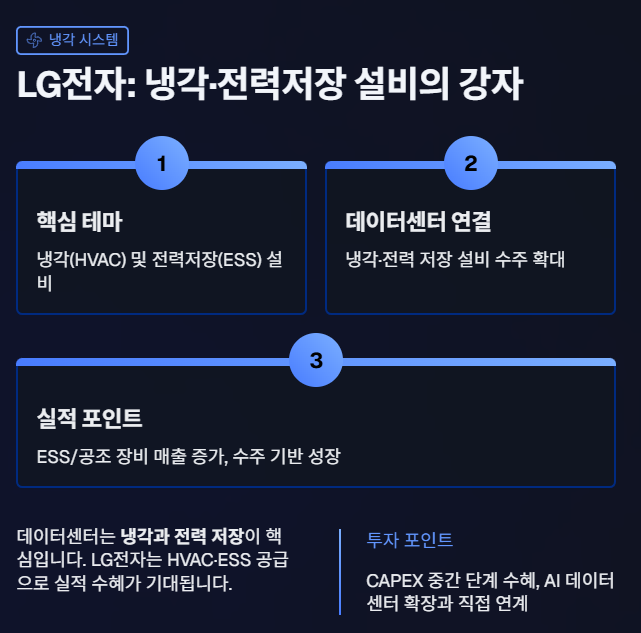 냉각 시스템

LG전자: 냉각·전력저장 설비의 강자

1

핵심 테마

냉각(HVAC) 및 전력저장(ESS) 설비

2

데이터센터 연결

냉각·전력 저장 설비 수주 확대

3

실적 포인트

ESS/공조 장비 매출 증가, 수주 기반 성장

데이터센터는 냉각과 전력 저장이 핵심입니다. LG전자는 HVAC·ESS 공급으로 실적 수혜가 기대됩니다.

투자 포인트

CAPEX 중간 단계 수혜, AI 데이터센터 확장과 직접 연계