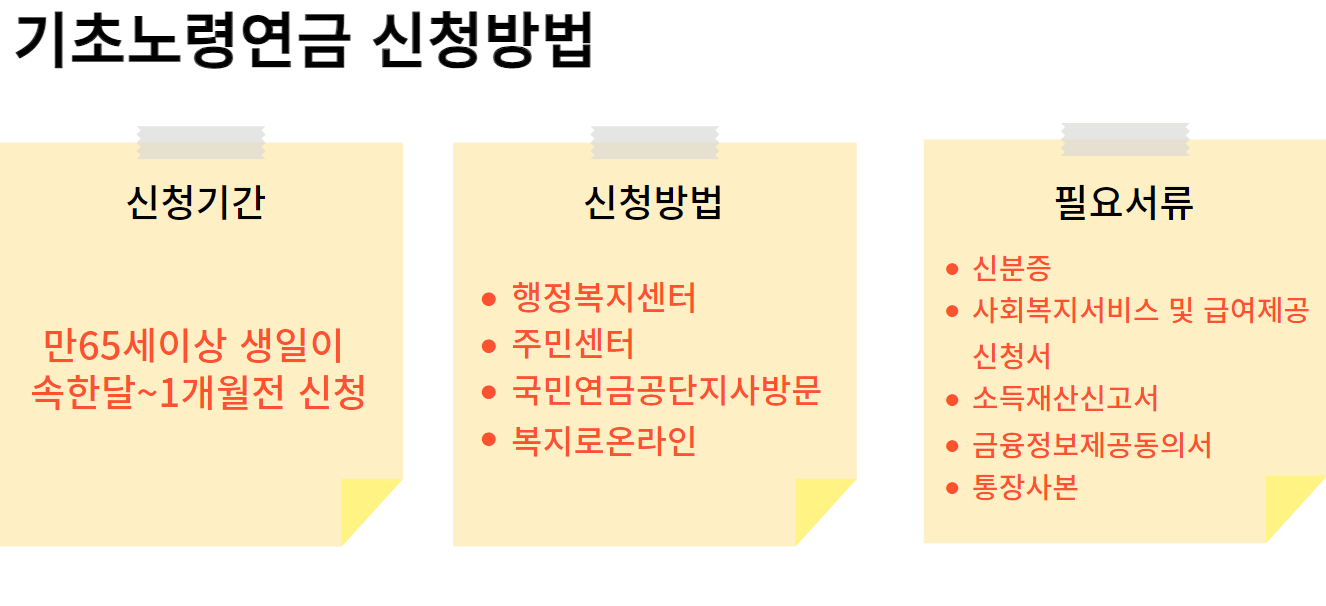 기초노령연금 신청방법

신청기간

만65세이상 생일이 속한달~1개월전 신청

신청방법

• 행정복지센터
• 주민센터
• 국민연금공단지사방문
• 복지로온라인

필요서류

• 신분증
• 사회복지서비스 및 급여제공 신청서
• 소득재산신고서
• 금융정보제공동의서
• 통장사본