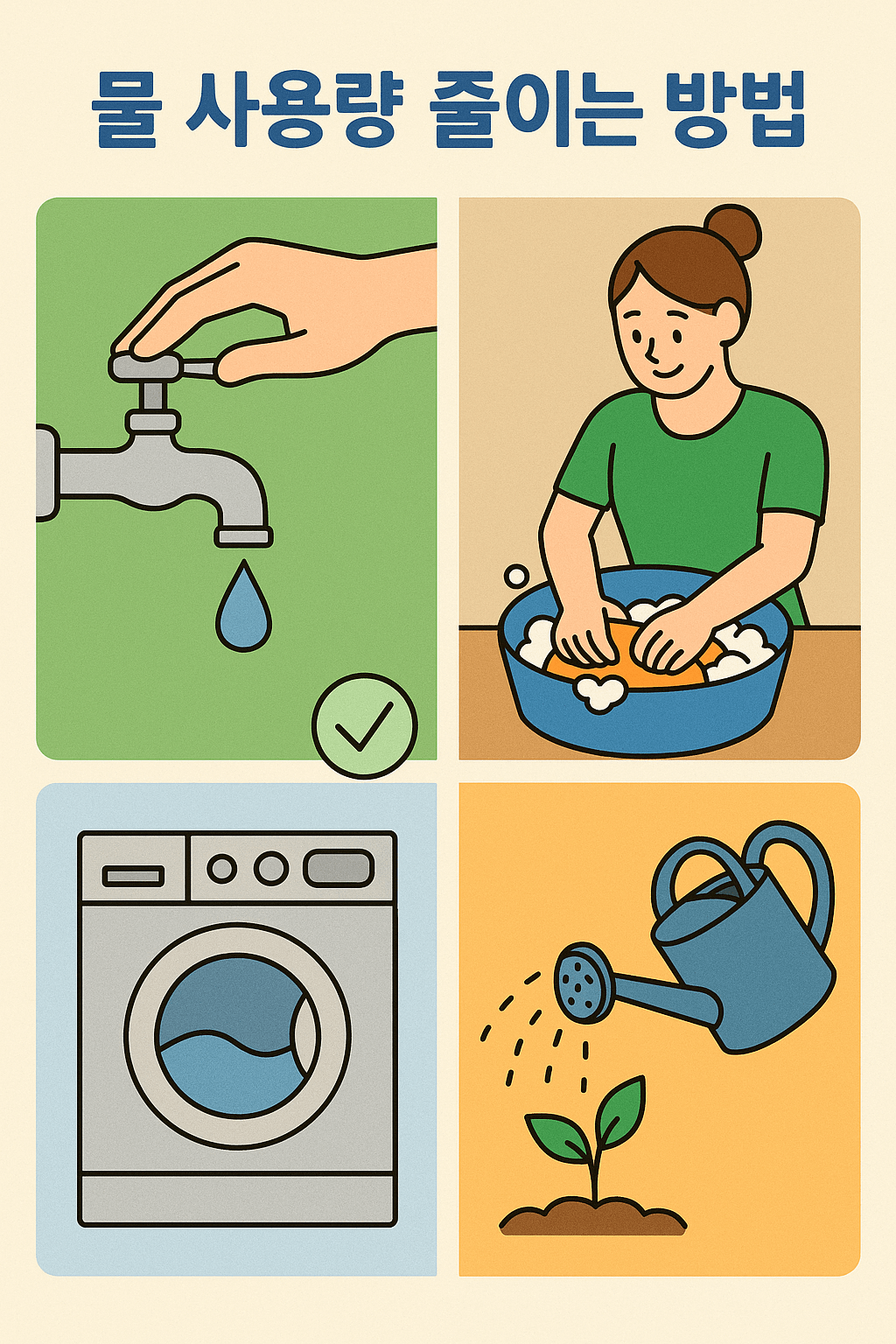 물 사용량 줄이는 방법