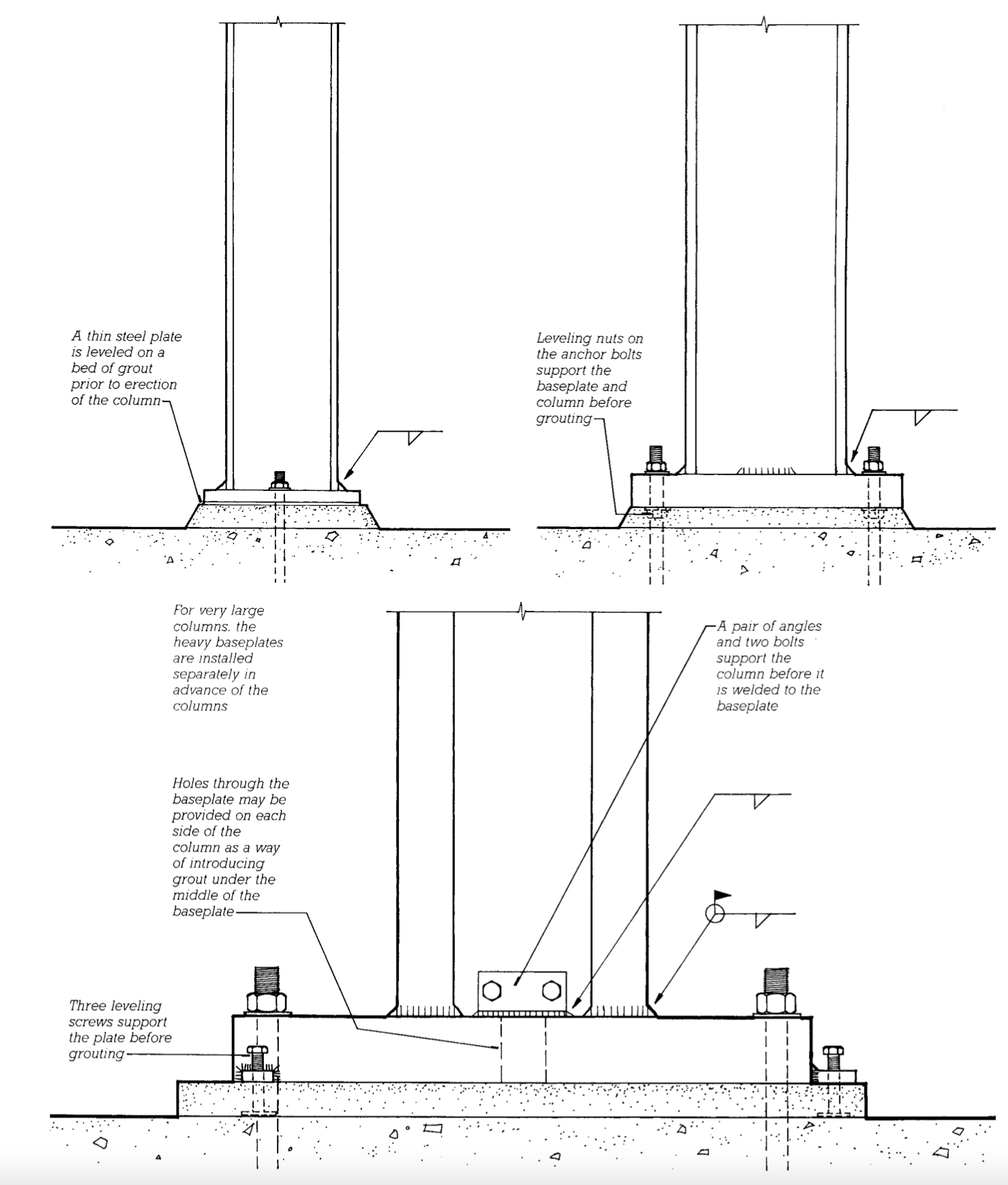 A thin steel plate is leveled on a bed of grout prior to erection of the column

Leveling nuts on the anchor bolts support the baseplate and column before grouting

For very large columns, the heavy baseplates are installed separately in advance of the columns

A pair of angles and two bolts support the column before it is welded to the baseplate

Holes through the baseplate may be provided on each side of the column as a way of introducing grout under the middle of the baseplate

Three leveling screws support the plate before grouting