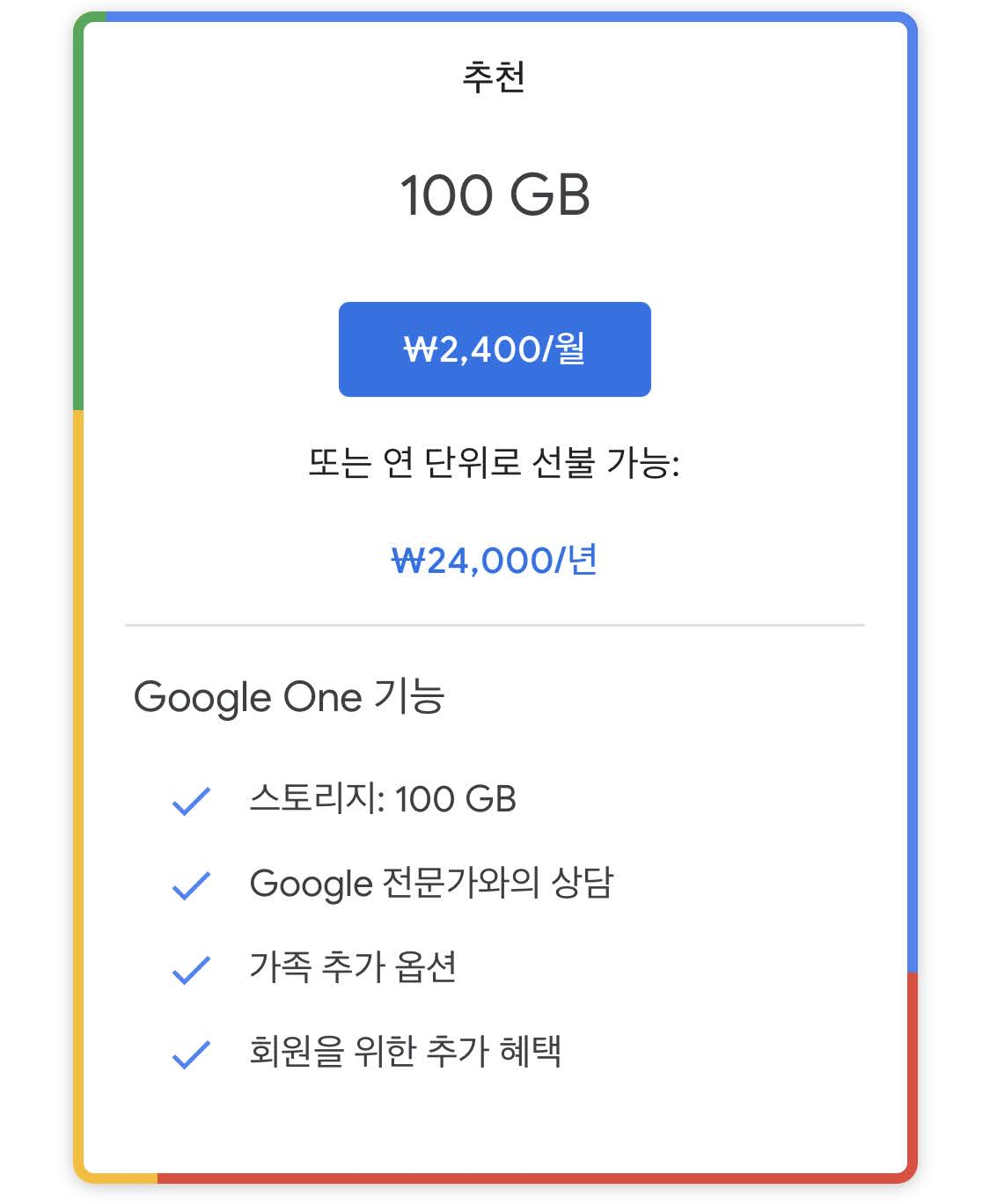 추천

100 GB

₩2,400/월

또는 연 단위로 선불 가능:

₩24,000/년

Google One 기능

스토리지: 100 GB

Google 전문가와의 상담

가족 추가 옵션

회원을 위한 추가 혜택