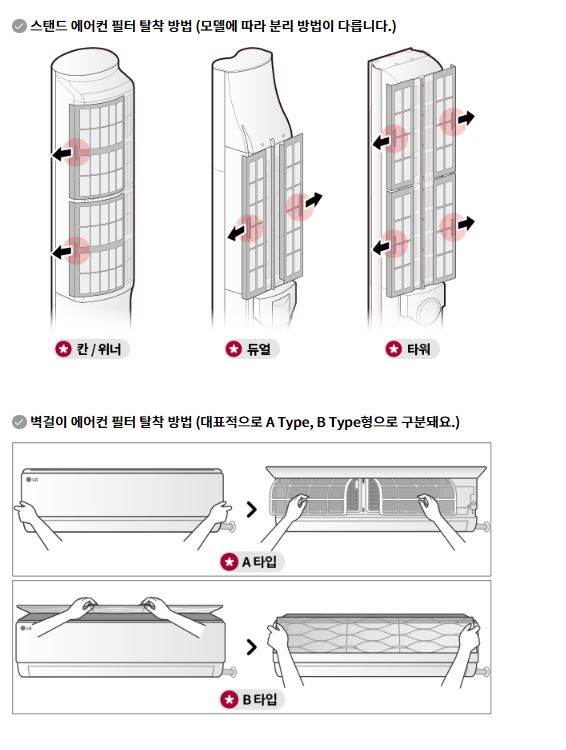 스탠드 에어컨 필터 탈착 방법 (모델에 따라 분리 방법이 다릅니다.)

칸 / 위너

듀얼

타워

벽걸이 에어컨 필터 탈착 방법 (대표적으로 A Type, B Type형으로 구분돼요.)

LG

A 타입

LG

B 타입