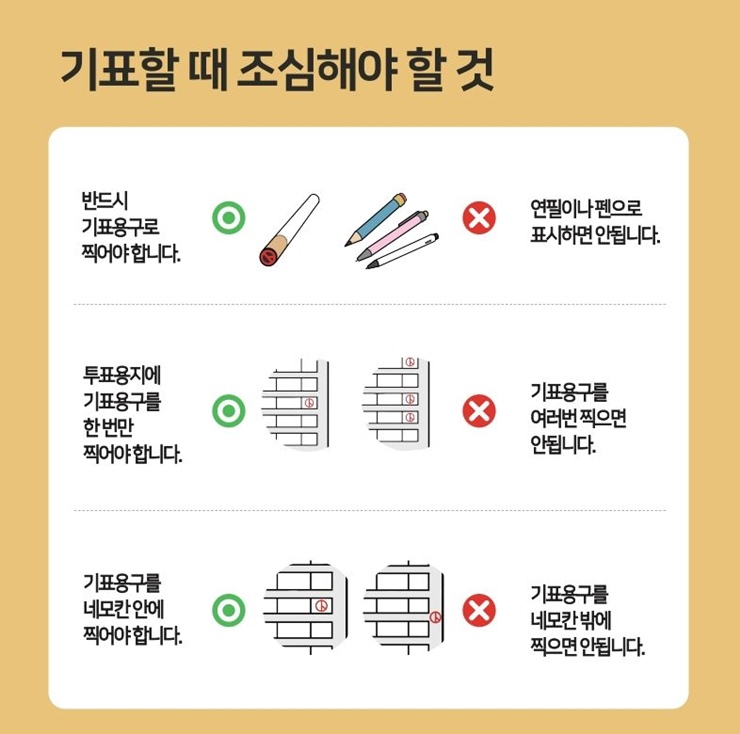 기표할 때 조심해야 할 것

반드시 기표용구로 찍어야 합니다.

연필이나 펜으로 표시하면 안됩니다.

투표용지에 기표용구를 한 번만 찍어야 합니다.

기표용구를 여러번 찍으면 안됩니다.

기표용구를 네모칸 안에 찍어야 합니다.

기표용구를 네모칸 밖에 찍으면 안됩니다.