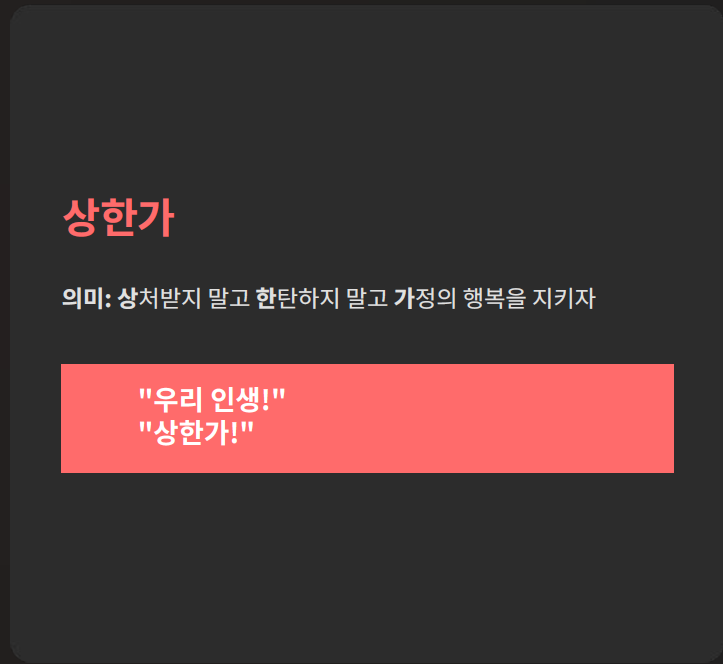 상한가

의미: 상처받지 말고 한탄하지 말고 가정의 행복을 지키자

"우리 인생!"
"상한가!"