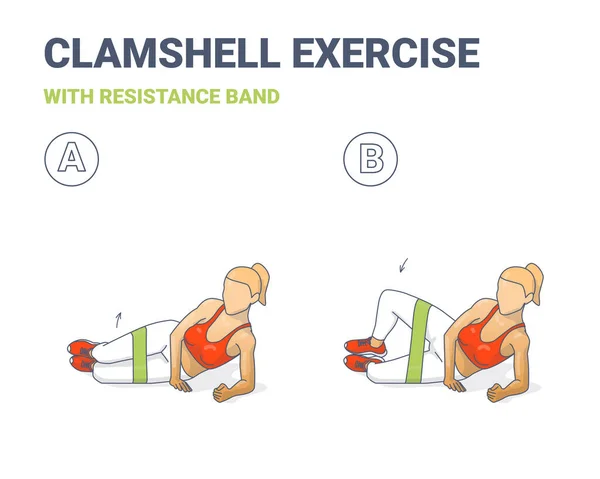 CLAMSHELL EXERCISE
WITH RESISTANCE BAND

A

B