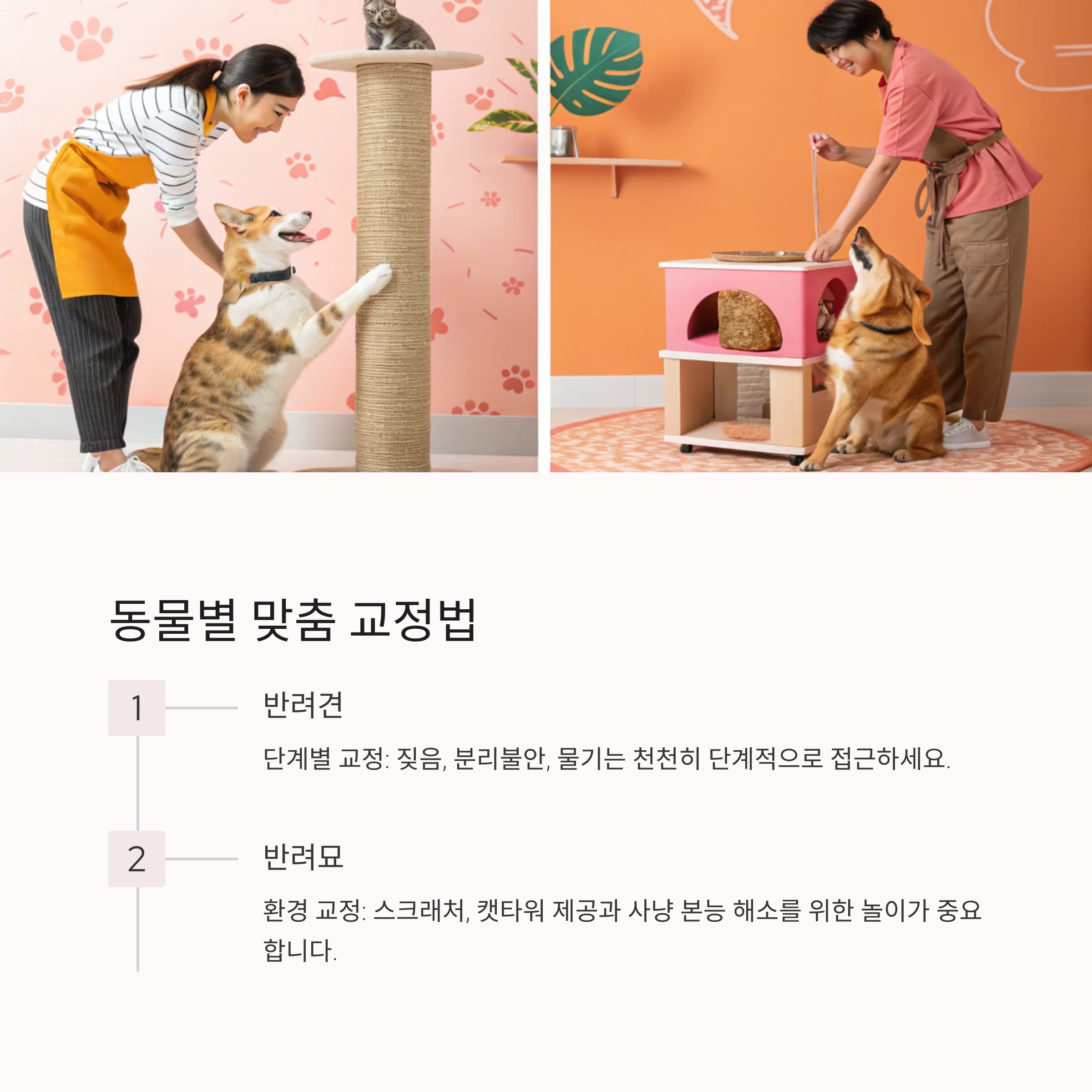 동물별 맞춤 교정법

1

반려견

단계별 교정: 짖음, 분리불안, 물기는 천천히 단계적으로 접근하세요.

2

반려묘

환경 교정: 스크래처, 캣타워 제공과 사냥 본능 해소를 위한 놀이가 중요합니다.