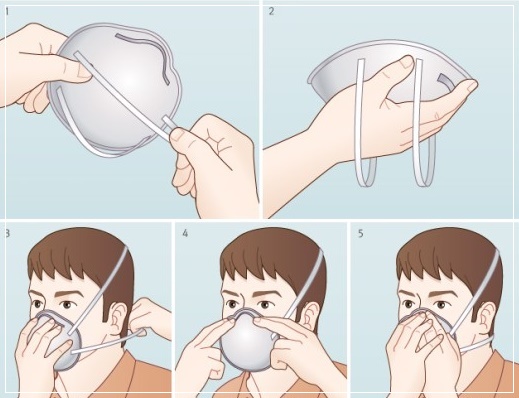 1

2

3

4

5