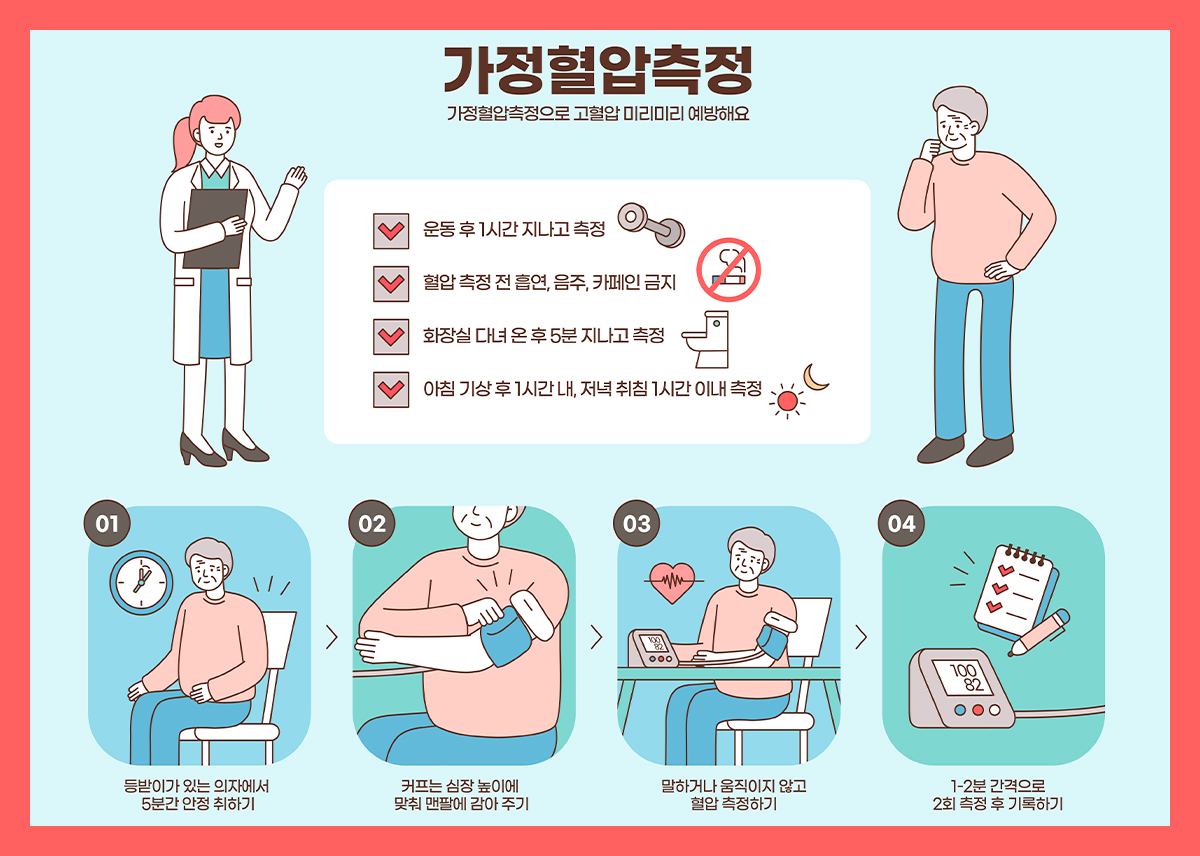 가정혈압측정

가정혈압측정으로 고혈압 미리미리 예방해요

운동 후 1시간 지나고 측정

혈압 측정 전 흡연, 음주, 카페인 금지

화장실 다녀 온 후 5분 지나고 측정

아침 기상 후 1시간 내, 저녁 취침 1시간 이내 측정

01

등받이가 있는 의자에서 5분간 안정 취하기

02

커프는 심장 높이에 맞춰 맨팔에 감아 주기

03

100
82

말하거나 움직이지 않고 혈압 측정하기

04

100
82

1-2분 간격으로 2회 측정 후 기록하기