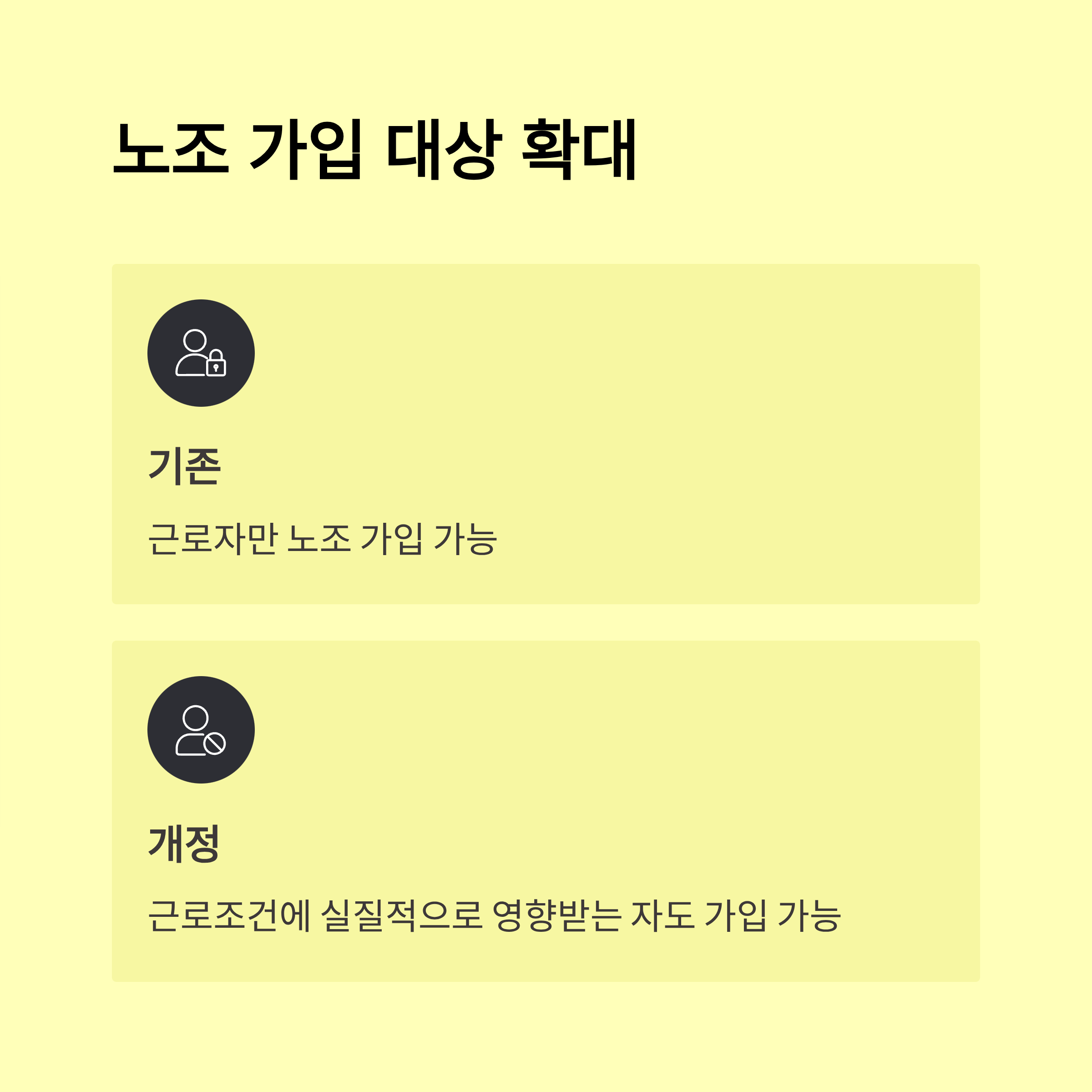 노조 가입 대상 확대

기존

근로자만 노조 가입 가능

개정

근로조건에 실질적으로 영향받는 자도 가입 가능