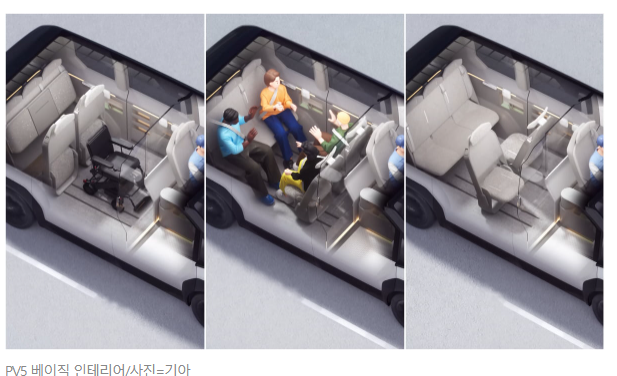 PV5 베이직 인테리어/사진=기아