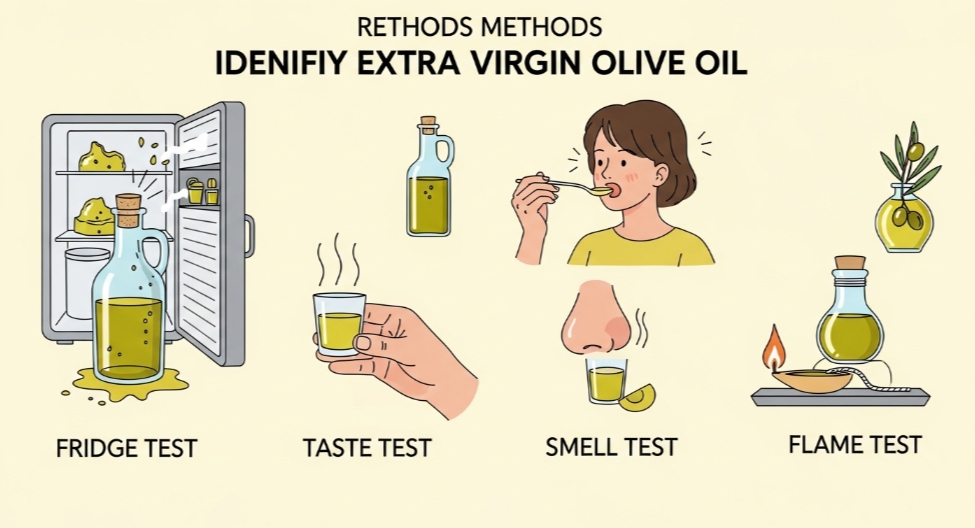 RETHODS METHODS
IDENIFIY EXTRA VIRGIN OLIVE OIL

FRIDGE TEST

TASTE TEST

SMELL TEST

FLAME TEST