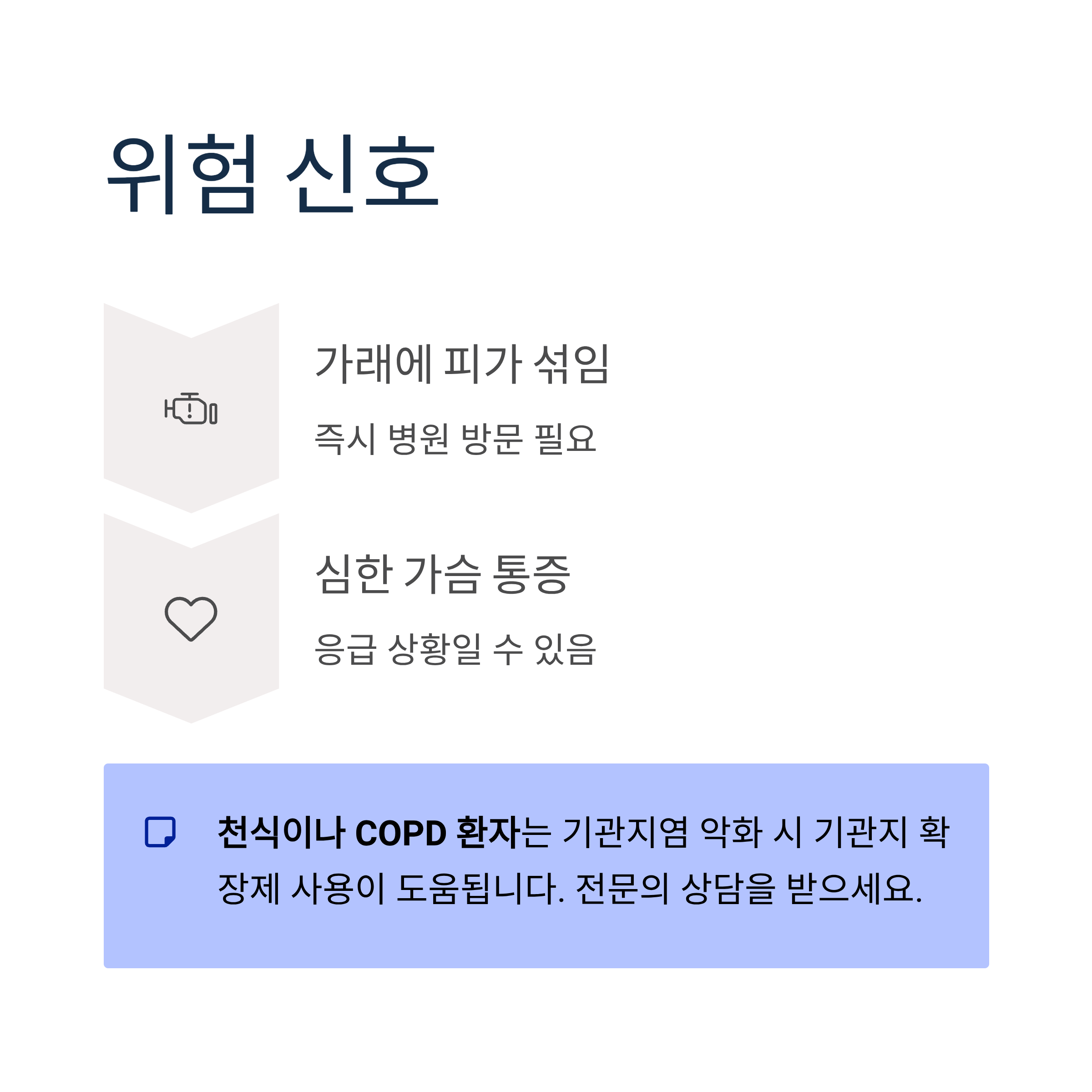 위험 신호

가래에 피가 섞임

즉시 병원 방문 필요

심한 가슴 통증

응급 상황일 수 있음

천식이나 COPD 환자는 기관지염 악화 시 기관지 확장제 사용이 도움됩니다. 전문의 상담을 받으세요.