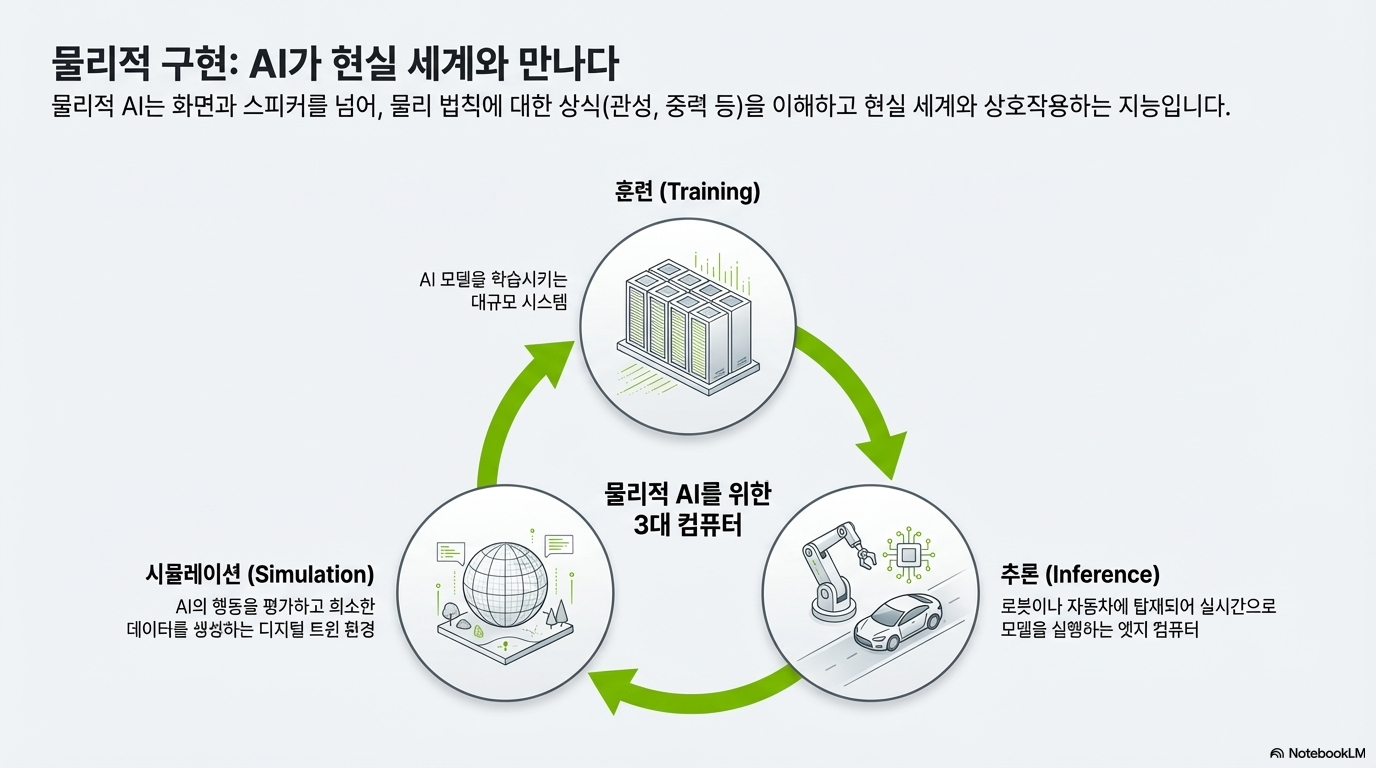 물리적 구현: AI가 현실 세계와 만나다

물리적 AI는 화면과 스피커를 넘어, 물리 법칙에 대한 상식(관성, 중력 등)을 이해하고 현실 세계와 상호작용하는 지능입니다.

훈련 (Training)

AI 모델을 학습시키는 대규모 시스템

물리적 AI를 위한 3대 컴퓨터

시뮬레이션 (Simulation)

AI의 행동을 평가하고 희소한 데이터를 생성하는 디지털 트윈 환경

추론 (Inference)

로봇이나 자동차에 탑재되어 실시간으로 모델을 실행하는 엣지 컴퓨터

NotebookLM