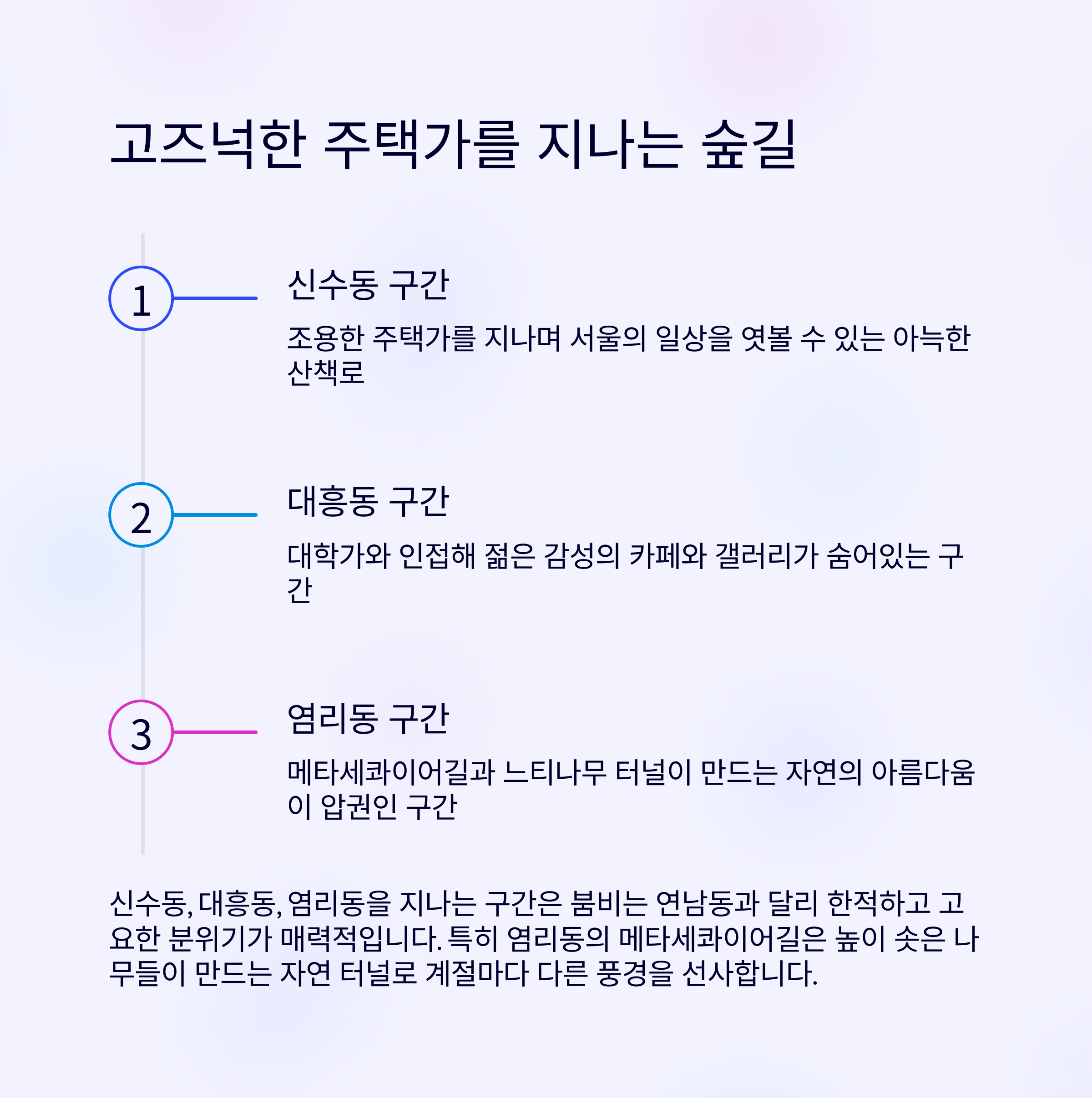 고즈넉한 주택가를 지나는 숲길

1

신수동 구간

조용한 주택가를 지나며 서울의 일상을 엿볼 수 있는 아늑한 산책로

2

대흥동 구간

대학가와 인접해 젊은 감성의 카페와 갤러리가 숨어있는 구간

3

염리동 구간

메타세콰이어길과 느티나무 터널이 만드는 자연의 아름다움이 압권인 구간

신수동, 대흥동, 염리동을 지나는 구간은 붐비는 연남동과 달리 한적하고 고요한 분위기가 매력적입니다. 특히 염리동의 메타세콰이어길은 높이 솟은 나무들이 만드는 자연 터널로 계절마다 다른 풍경을 선사합니다.