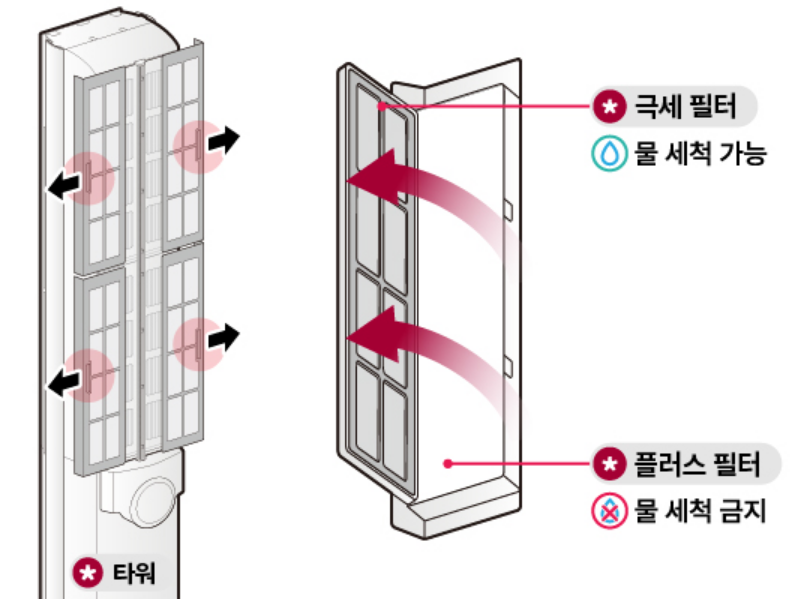 극세 필터
물 세척 가능

플러스 필터
물 세척 금지

타워