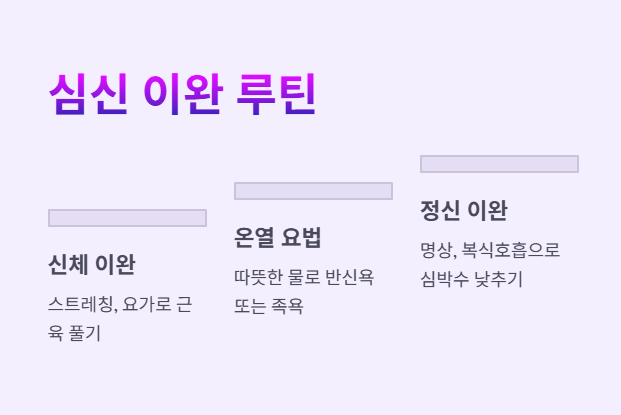 심신 이완 루틴

신체 이완

스트레칭, 요가로 근육 풀기

온열 요법

따뜻한 물로 반신욕 또는 족욕

정신 이완

명상, 복식호흡으로 심박수 낮추기