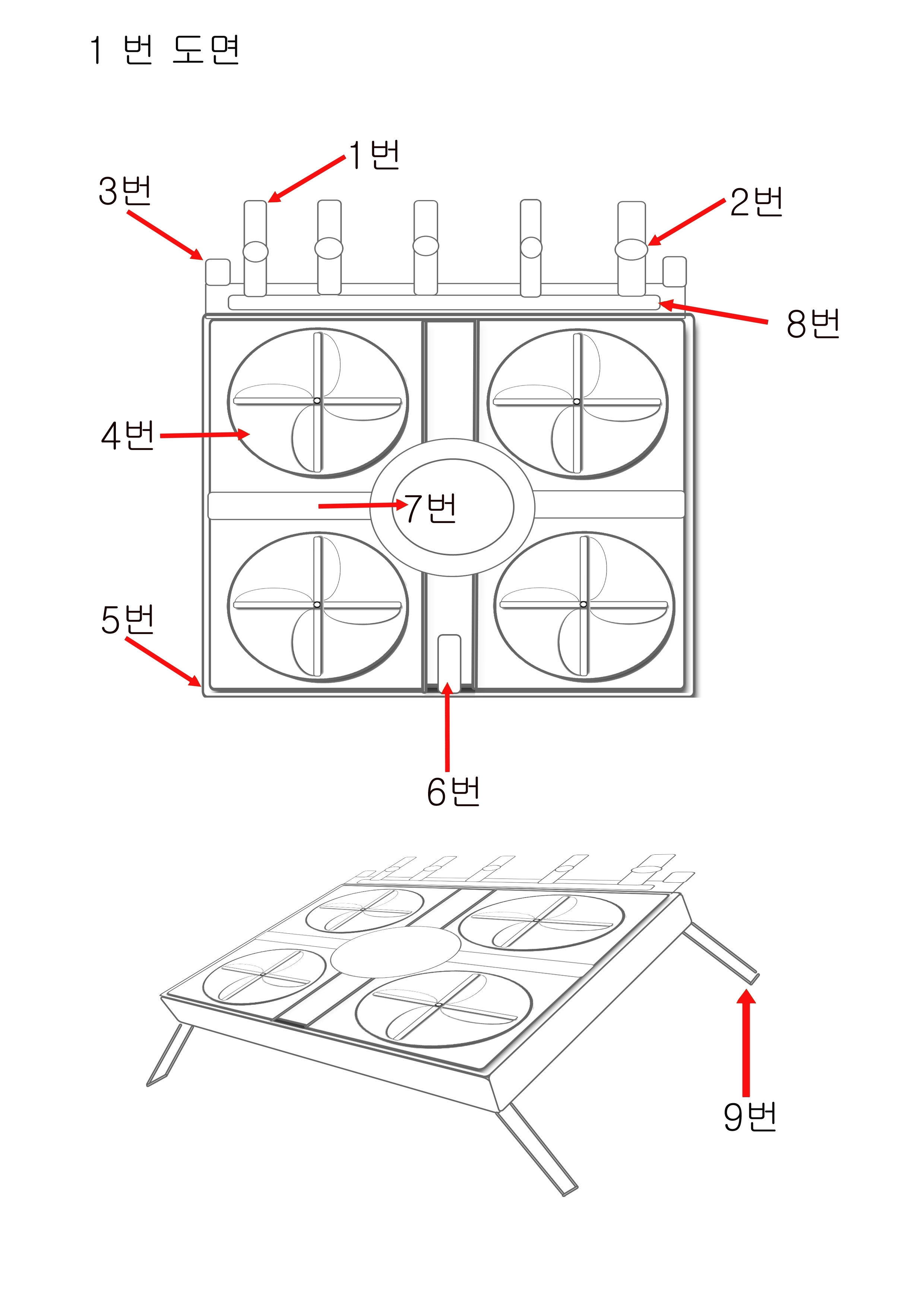 1 번 도면

1번

3번

2번

8번

4번

7번

5번

6번

9번