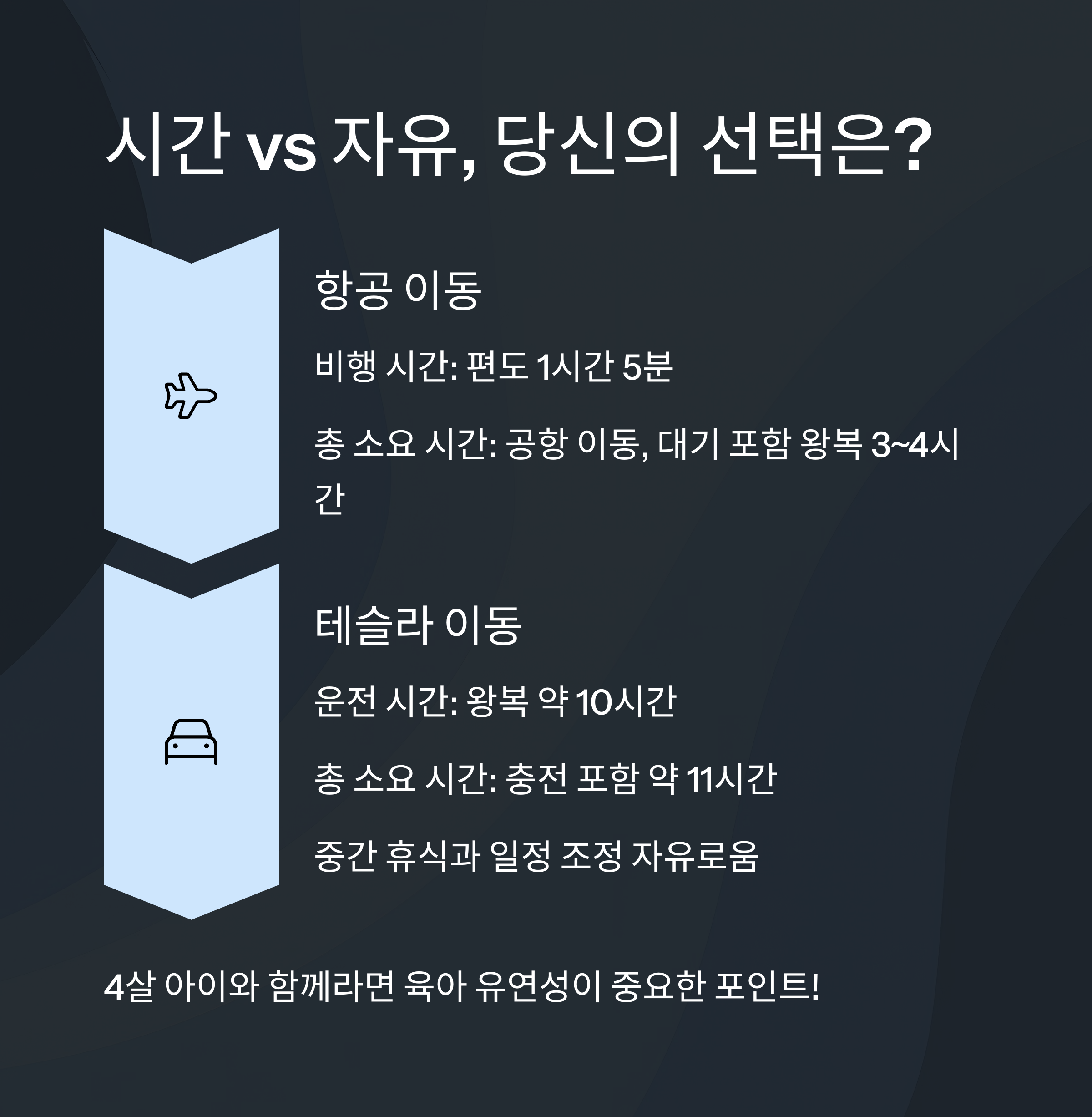 시간 vs 자유, 당신의 선택은?

항공 이동

비행 시간: 편도 1시간 5분

총 소요 시간: 공항 이동, 대기 포함 왕복 3~4시간

테슬라 이동

운전 시간: 왕복 약 10시간

총 소요 시간: 충전 포함 약 11시간

중간 휴식과 일정 조정 자유로움

4살 아이와 함께라면 육아 유연성이 중요한 포인트!