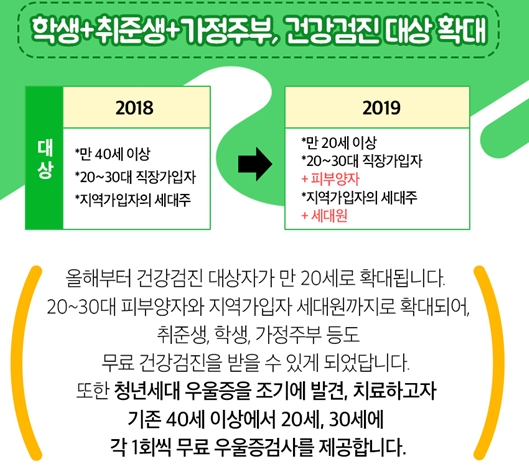 학생+취준생+가정주부, 건강검진 대상 확대

대상

2018

*만 40세 이상
*20~30대 직장가입자
*지역가입자의 세대주

2019

*만 20세 이상
*20~30대 직장가입자
+ 피부양자
*지역가입자의 세대주
+ 세대원

올해부터 건강검진 대상자가 만 20세로 확대됩니다. 20~30대 피부양자와 지역가입자 세대원까지로 확대되어, 취준생, 학생, 가정주부 등도 무료 건강검진을 받을 수 있게 되었답니다. 또한 청년세대 우울증을 조기에 발견, 치료하고자 기존 40세 이상에서 20세, 30세에 각 1회씩 무료 우울증검사를 제공합니다.