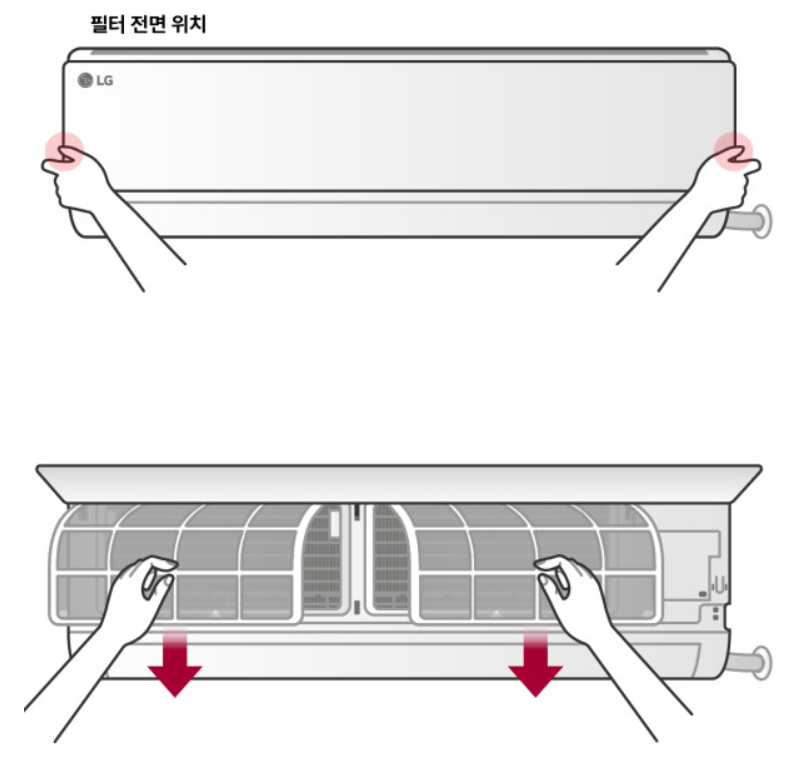 필터 전면 위치

LG