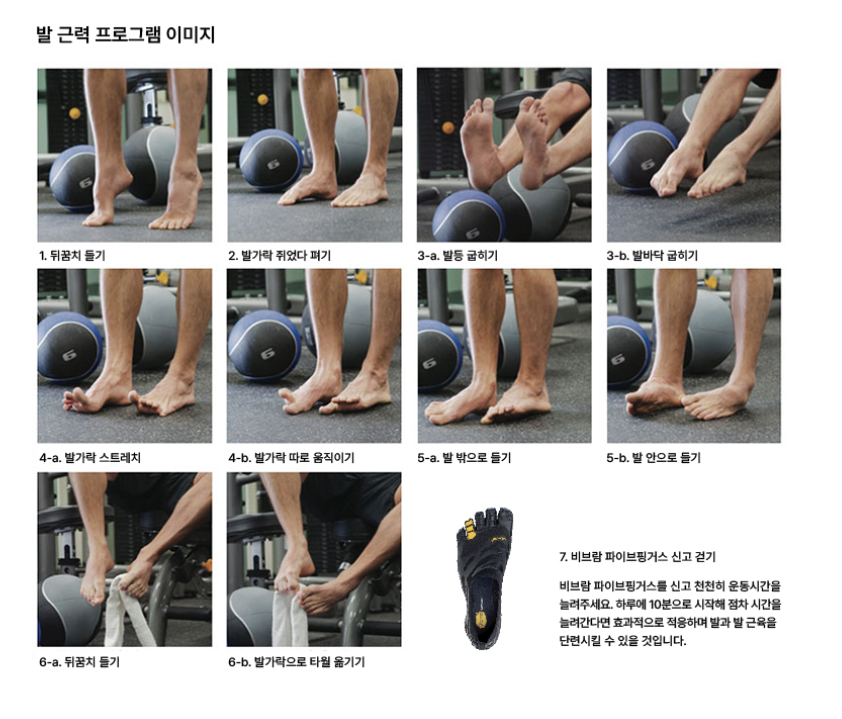 발 근력 프로그램 이미지

1. 뒤꿈치 들기

2. 발가락 쥐었다 펴기

3-a. 발등 굽히기

3-b. 발바닥 굽히기

4-a. 발가락 스트레치

4-b. 발가락 따로 움직이기

5-a. 발 밖으로 들기

5-b. 발 안으로 들기

6-a. 뒤꿈치 들기

6-b. 발가락으로 타월 옮기기

7. 비브람 파이브핑거스 신고 걷기

비브람 파이브핑거스를 신고 천천히 운동시간을 늘려주세요. 하루에 10분으로 시작해 점차 시간을 늘려간다면 효과적으로 적응하며 발과 발 근육을 단련시킬 수 있을 것입니다.