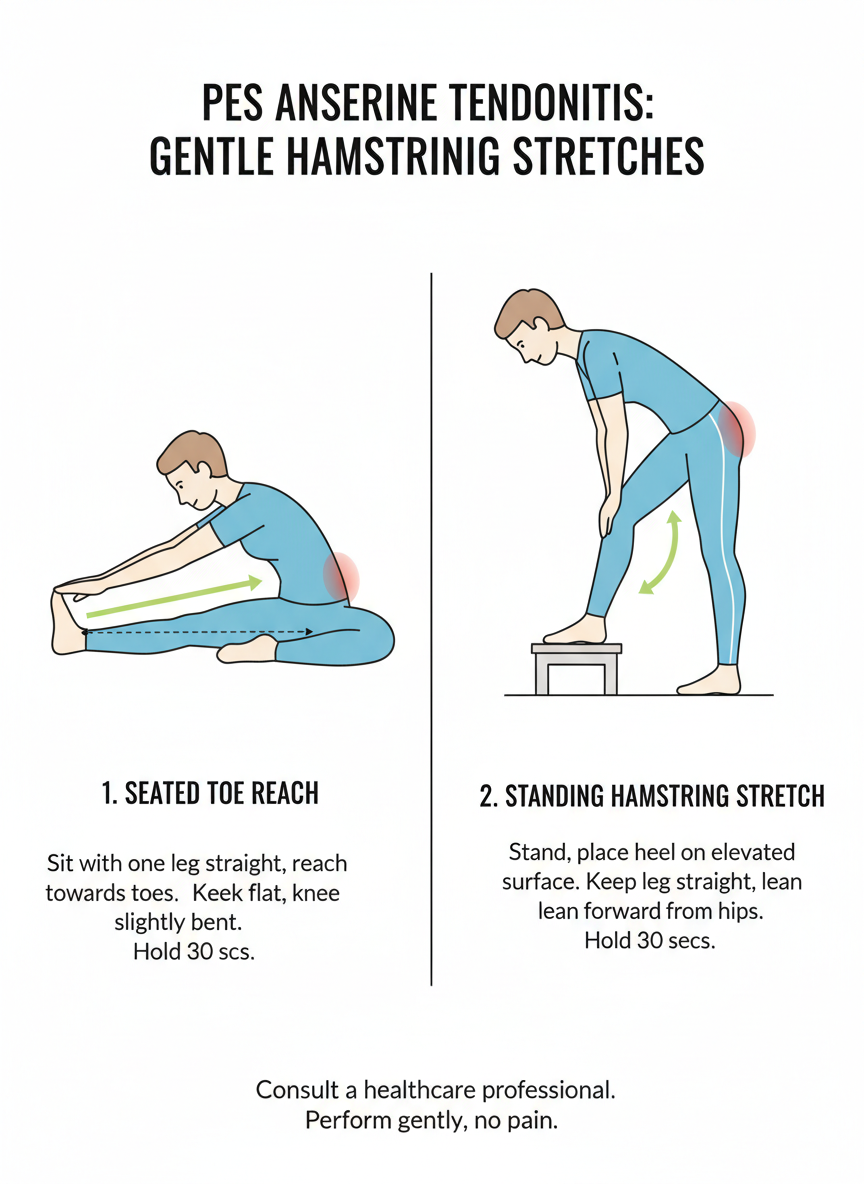 PES ANSERINE TENDONITIS:
GENTLE HAMSTRINIG STRETCHES

1. SEATED TOE REACH

Sit with one leg straight, reach towards toes. Keek flat, knee slightly bent.
Hold 30 scs.

2. STANDING HAMSTRING STRETCH

Stand, place heel on elevated surface. Keep leg straight, lean lean forward from hips.
Hold 30 secs.

Consult a healthcare professional.
Perform gently, no pain.