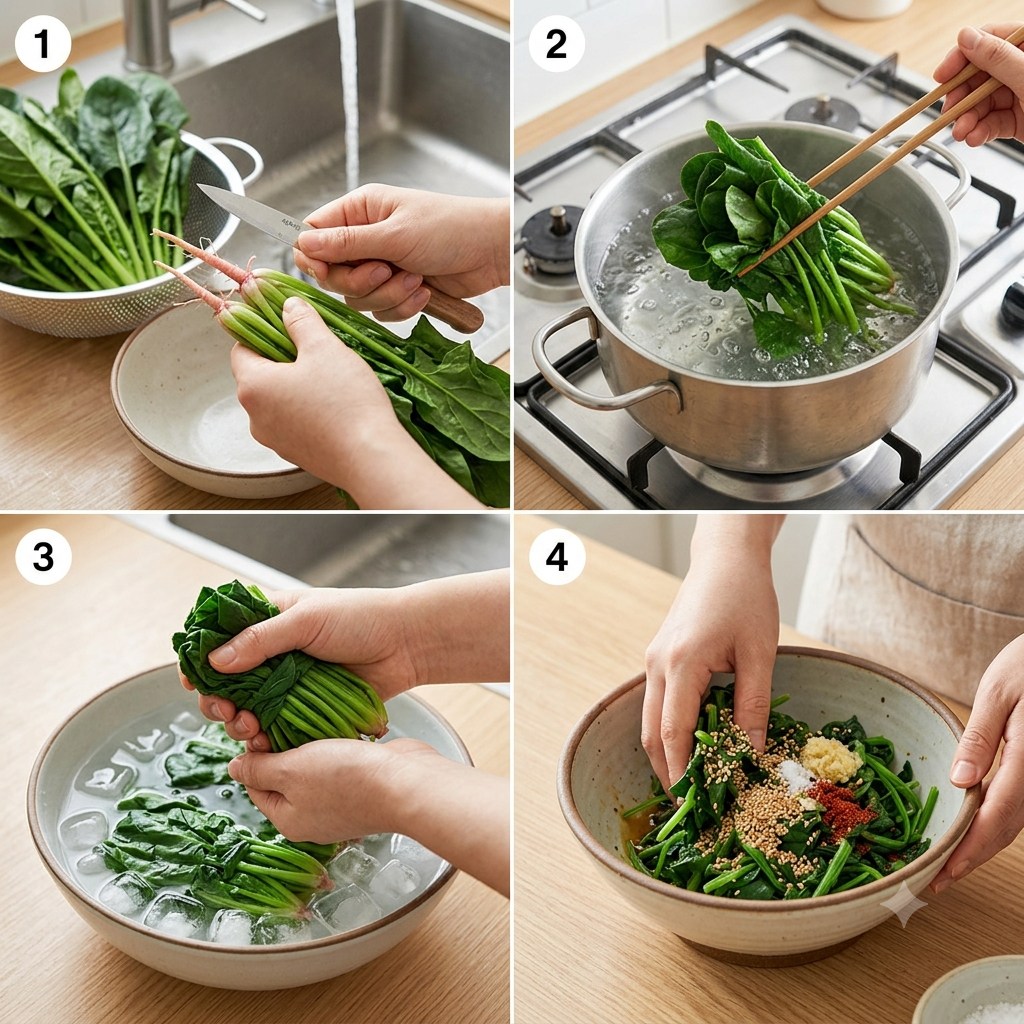 1

2

3

4