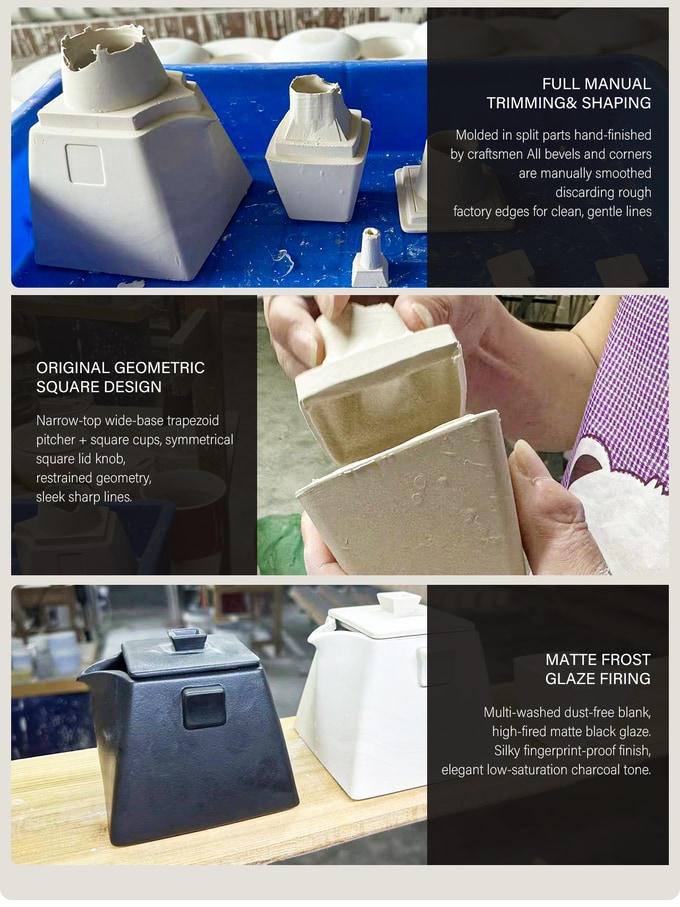 FULL MANUAL TRIMMING& SHAPING

Molded in split parts hand-finished by craftsmen All bevels and corners are manually smoothed discarding rough factory edges for clean, gentle lines

ORIGINAL GEOMETRIC SQUARE DESIGN

Narrow-top wide-base trapezoid pitcher + square cups, symmetrical square lid knob, restrained geometry, sleek sharp lines.

MATTE FROST GLAZE FIRING

Multi-washed dust-free blank, high-fired matte black glaze. Silky fingerprint-proof finish, elegant low-saturation charcoal tone.