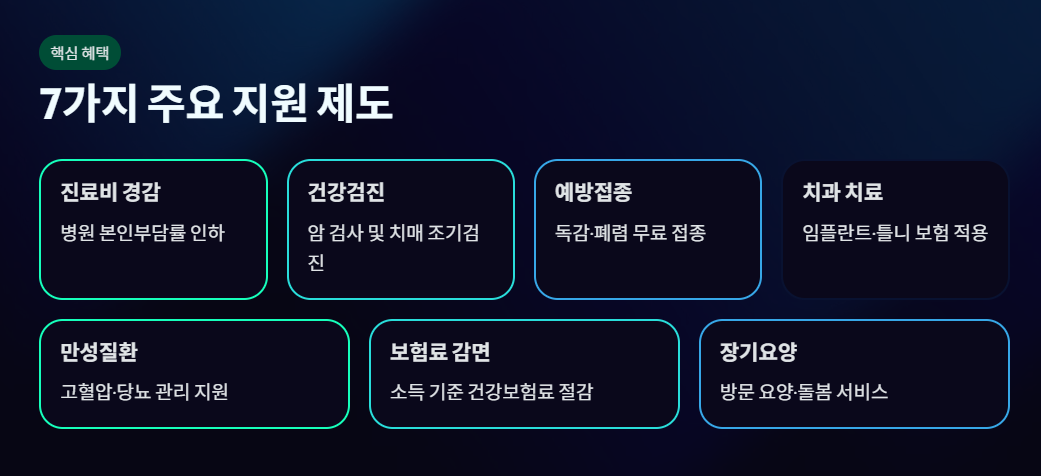 핵심 혜택

7가지 주요 지원 제도

진료비 경감

병원 본인부담률 인하

건강검진

암 검사 및 치매 조기검진

예방접종

독감·폐렴 무료 접종

치과 치료

임플란트·틀니 보험 적용

만성질환

고혈압·당뇨 관리 지원

보험료 감면

소득 기준 건강보험료 절감

장기요양

방문 요양·돌봄 서비스