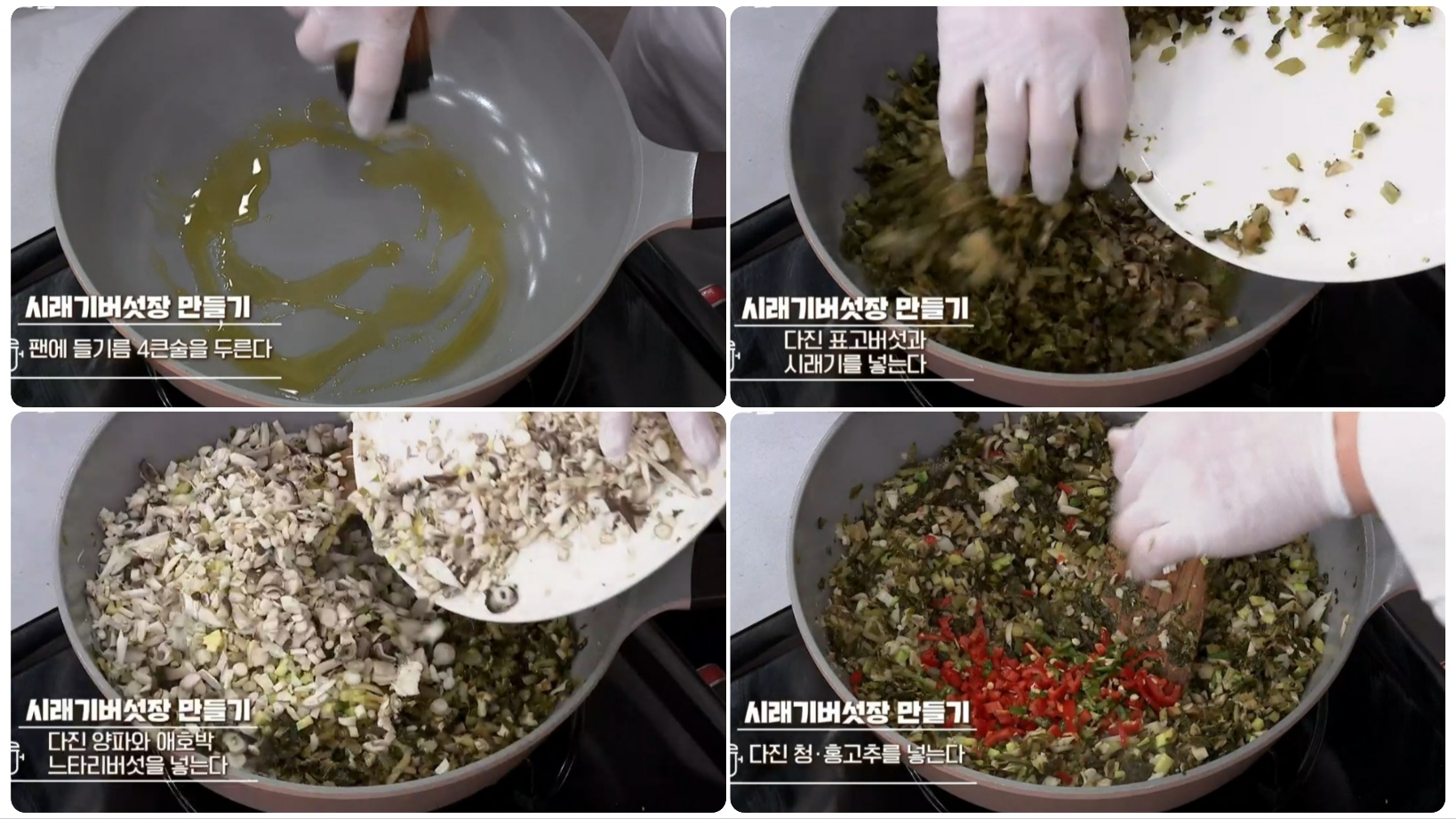 시래기버섯장 만들기
팬에 들기름 4큰술을 두른다

시래기버섯장 만들기
다진 표고버섯과
시래기를 넣는다

시래기버섯장 만들기
다진 양파와 애호박
느타리버섯을 넣는다

시래기버섯장 만들기
다진 청·홍고추를 넣는다