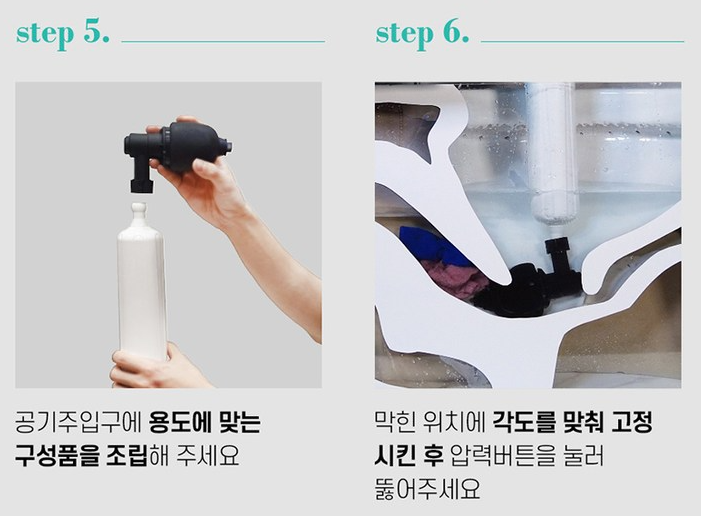 step 5.

공기주입구에 용도에 맞는 구성품을 조립해 주세요

step 6.

막힌 위치에 각도를 맞춰 고정 시킨 후 압력버튼을 눌러 뚫어주세요