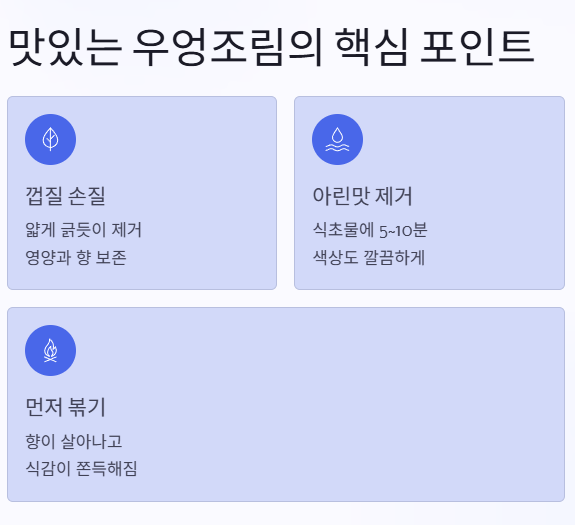 맛있는 우엉조림의 핵심 포인트

껍질 손질

얇게 긁듯이 제거

영양과 향 보존

아린맛 제거

식초물에 5~10분

색상도 깔끔하게

먼저 볶기

향이 살아나고

식감이 쫀득해짐