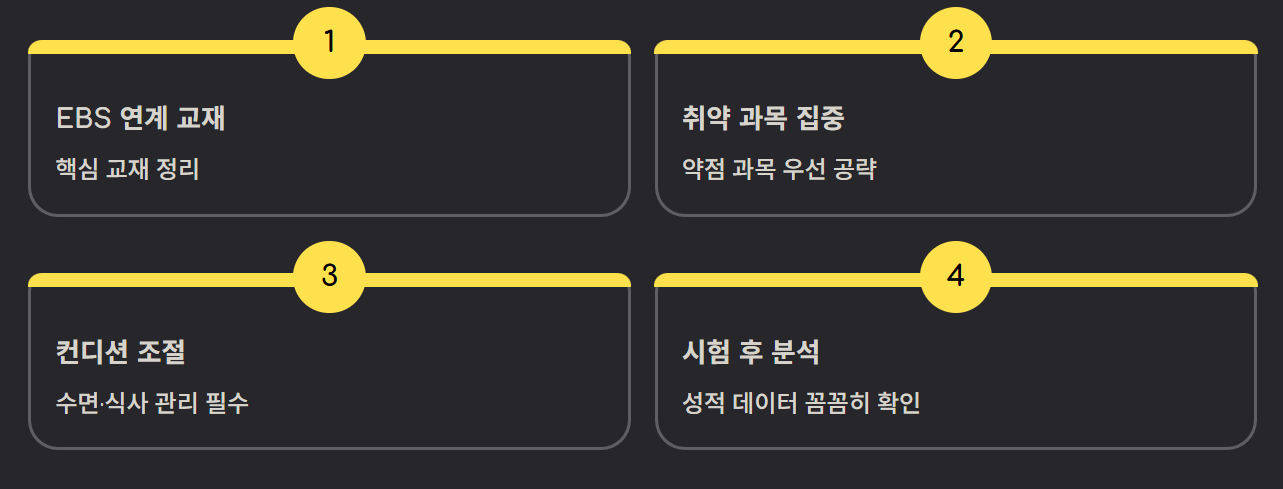 1

EBS 연계 교재

핵심 교재 정리

2

취약 과목 집중

약점 과목 우선 공략

3

컨디션 조절

수면·식사 관리 필수

4

시험 후 분석

성적 데이터 꼼꼼히 확인