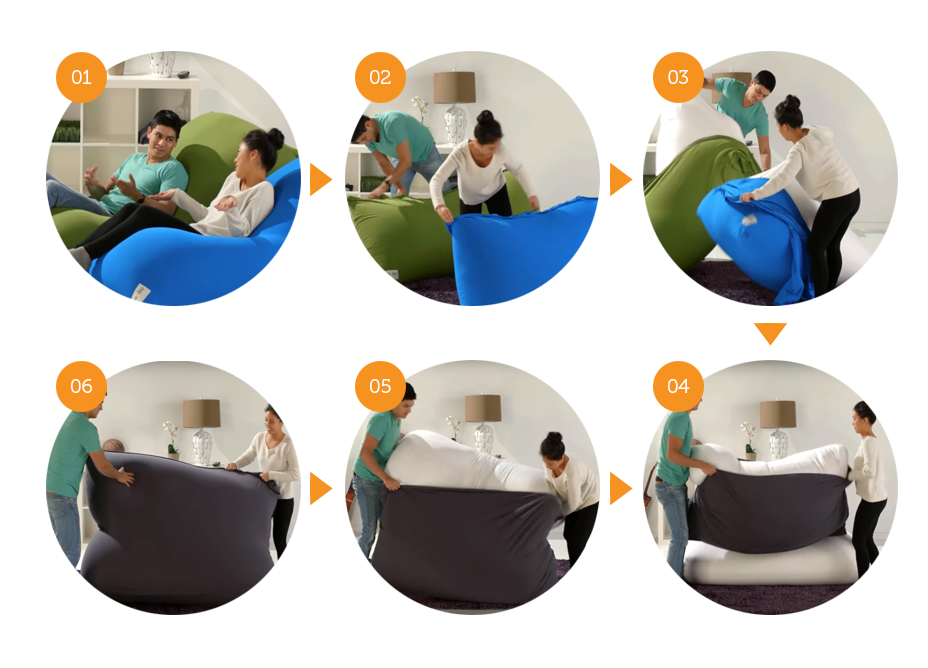 01

02

03

06

05

04