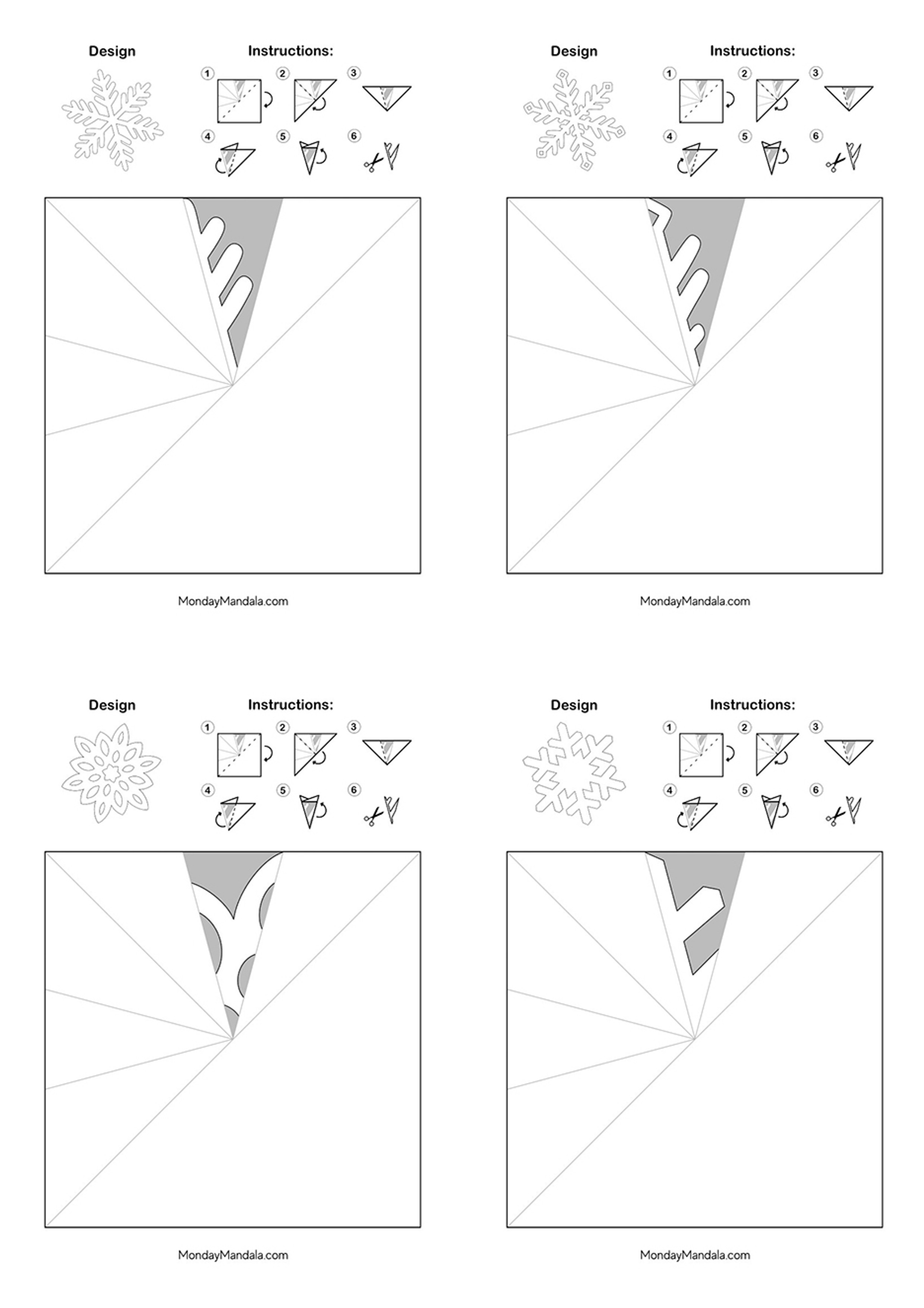 Design

Instructions:

1 2 3

4 5 6

MondayMandala.com

Design

Instructions:

1 2 3

4 5 6

MondayMandala.com

Design

Instructions:

1 2 3

4 5 6

MondayMandala.com

Design

Instructions:

1 2 3

4 5 6

MondayMandala.com